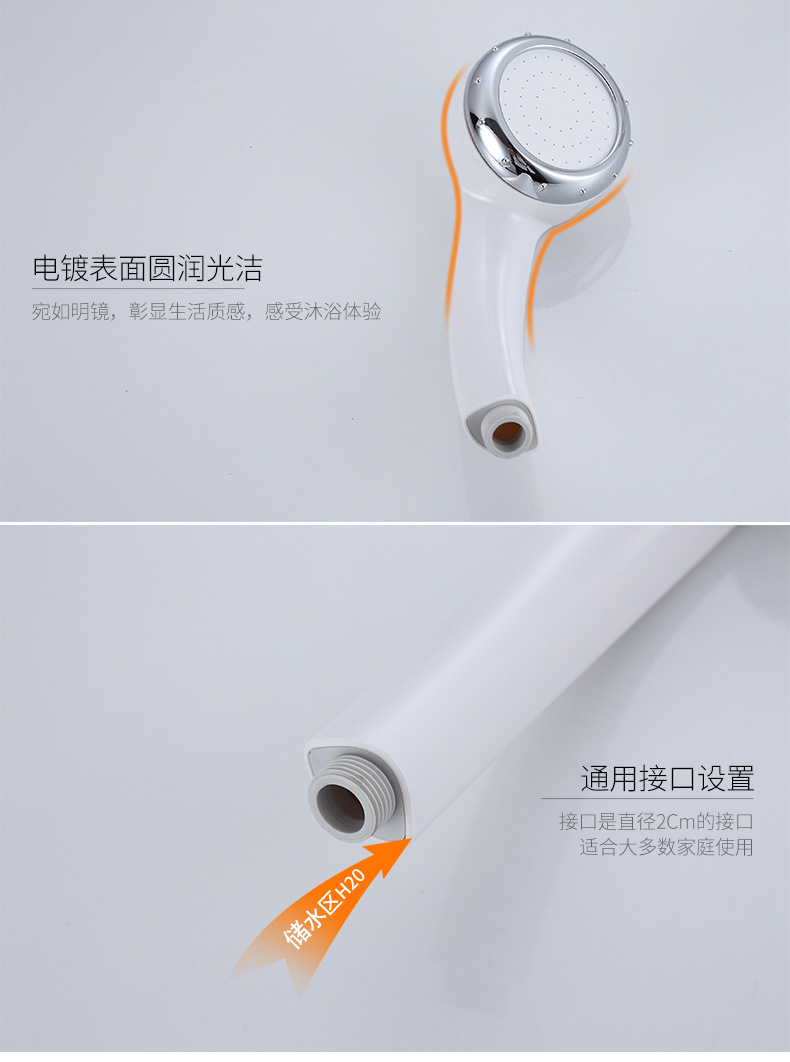 电镀表面圆润光洁

宛如明镜，彰显生活质感，感受沐浴体验

通用接口设置

接口是直径2Cm的接口
适合大多数家庭使用

储水区H20