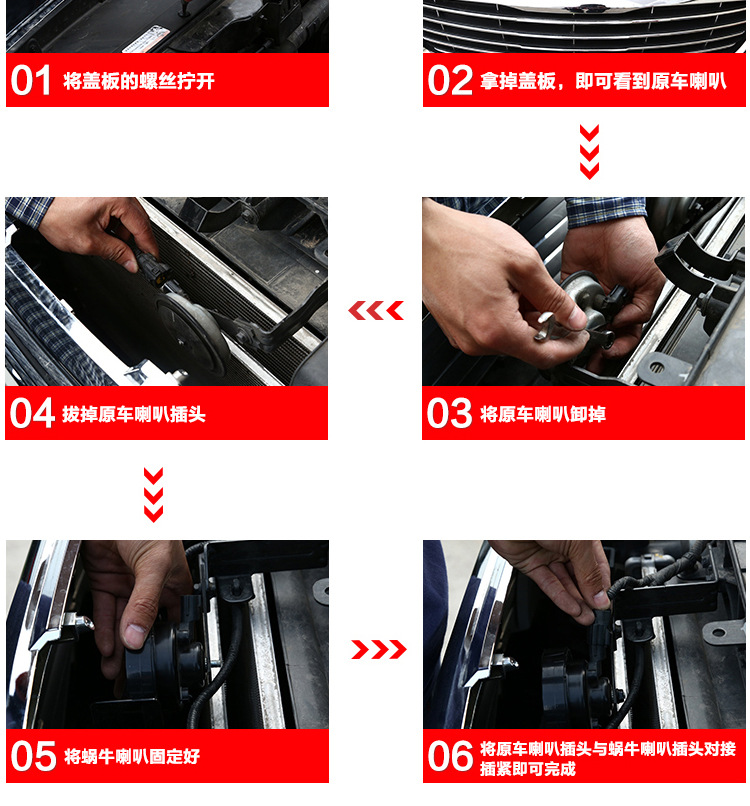 01 将盖板的螺丝拧开

02 拿掉盖板，即可看到原车喇叭

03 将原车喇叭卸掉

04 拔掉原车喇叭插头

05 将蜗牛喇叭固定好

06 将原车喇叭插头与蜗牛喇叭插头对接插紧即可完成