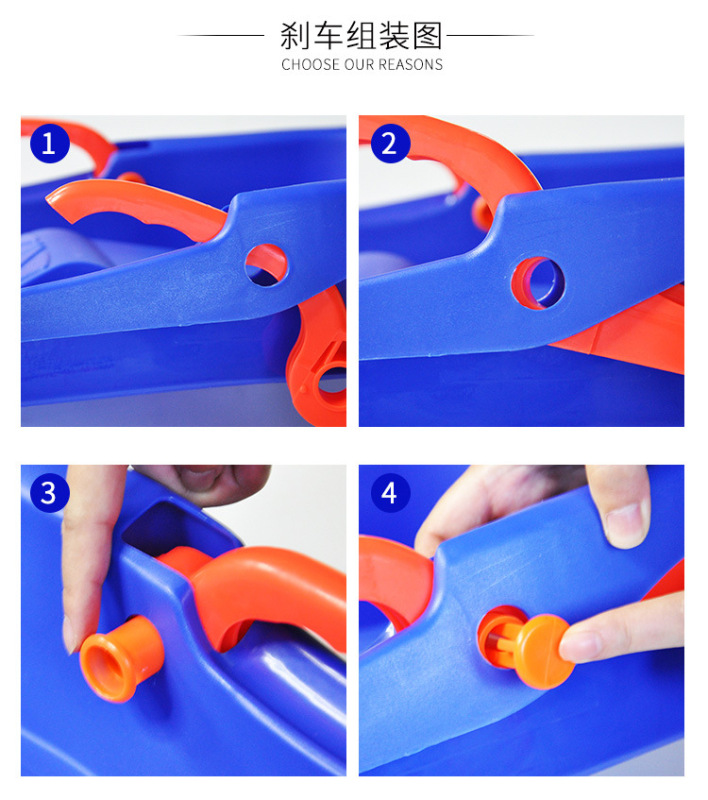 刹车组装图
CHOOSE OUR REASONS

1

2

3

4