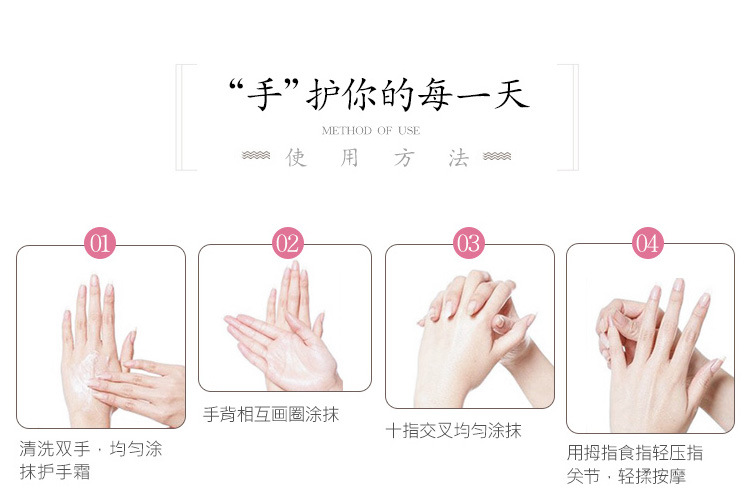 “手”护你的每一天

METHOD OF USE

使 用 方 法

01

清洗双手 · 均匀涂抹护手霜

02

手背相互画圈涂抹

03

十指交叉均匀涂抹

04

用拇指食指轻压指尖节 · 轻揉按摩