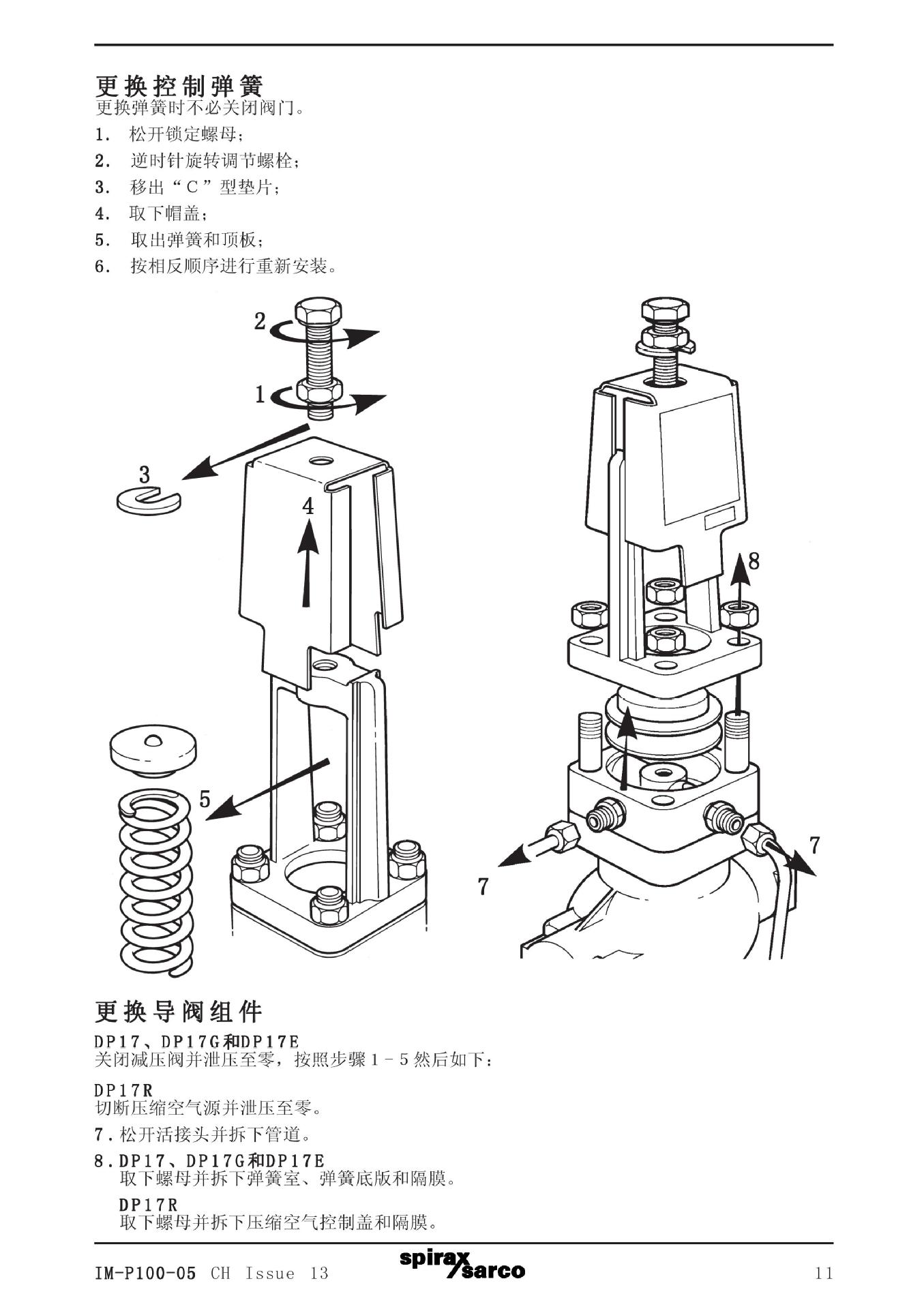 更换控制弹簧
更换弹簧时不必关闭阀门。

1. 松开锁定螺母；
2. 逆时针旋转调节螺栓；
3. 移出“C”型垫片；
4. 取下帽盖；
5. 取出弹簧和顶板；
6. 按相反顺序进行重新安装。

2
1
3
4
5
8
7
7

更换导阀组件
DP17、DP17G和DP17E
关闭减压阀并泄压至零，按照步骤 1 - 5 然后如下：

DP17R
切断压缩空气源并泄压至零。

7. 松开活接头并拆下管道。

8. DP17、DP17G和DP17E
取下螺母并拆下弹簧室、弹簧底版和隔膜。

DP17R
取下螺母并拆下压缩空气控制盖和隔膜。

IM-P100-05 CH Issue 13
spirax sarco
11