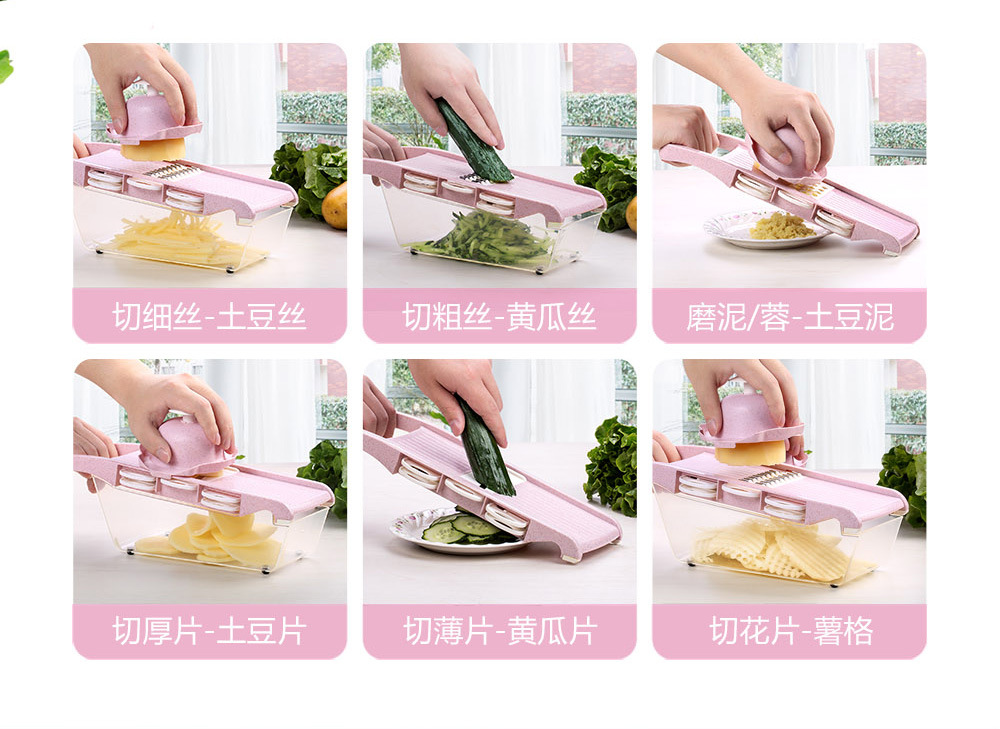 切细丝-土豆丝

切粗丝-黄瓜丝

磨泥/蓉-土豆泥

切厚片-土豆片

切薄片-黄瓜片

切花片-薯格