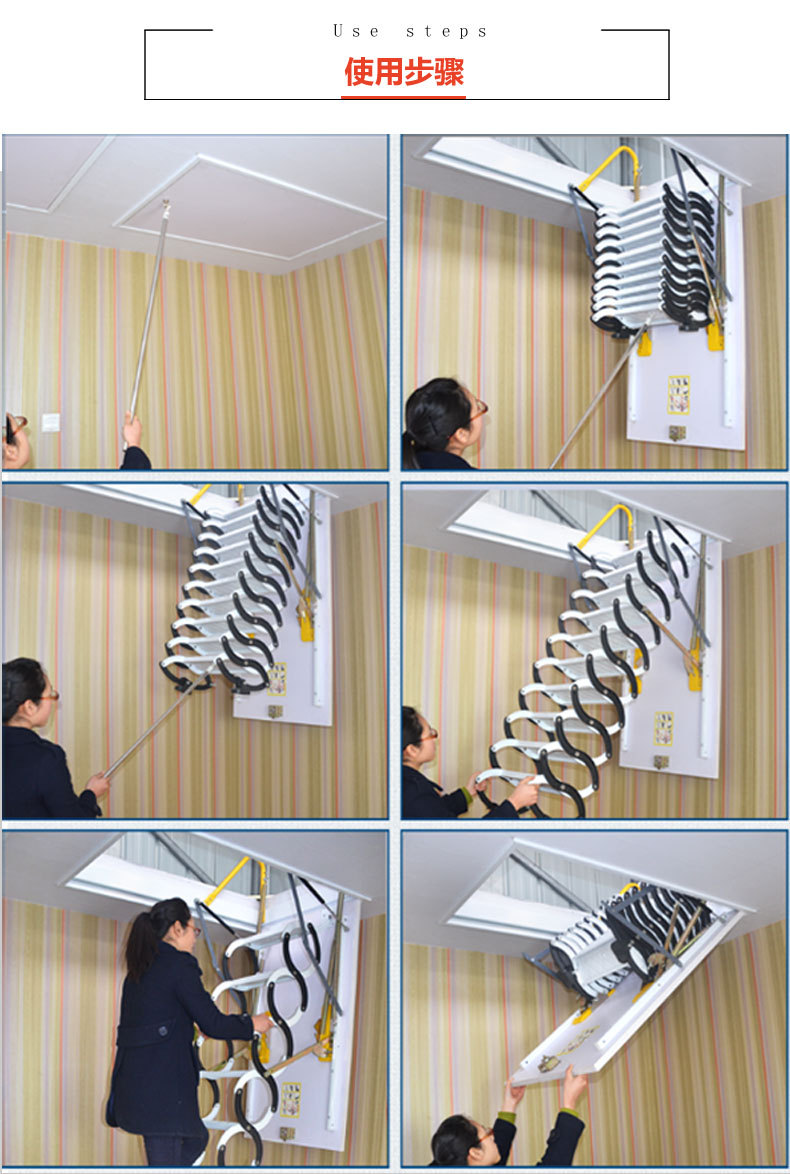 Use steps

使用步骤