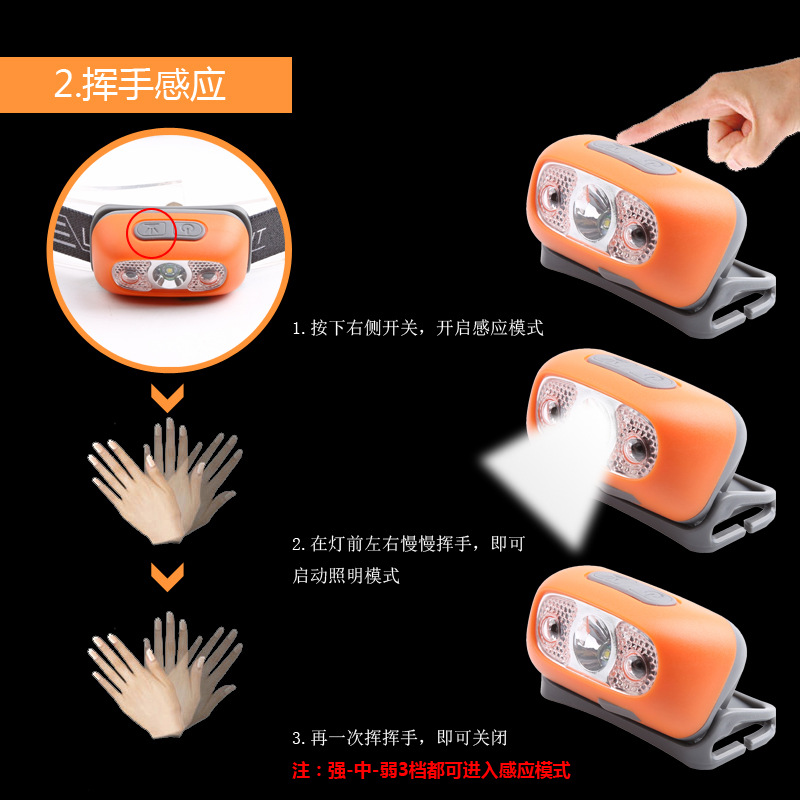 2.挥手感应

1. 按下右侧开关，开启感应模式

2. 在灯前左右慢慢挥手，即可启动照明模式

3. 再一次挥挥手，即可关闭

注：强-中-弱3档都可进入感应模式