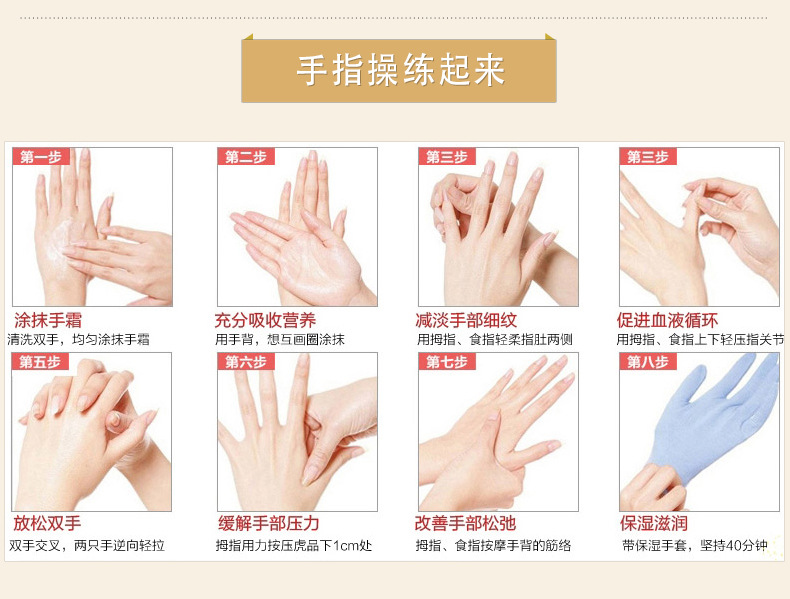 手指操练起来

第一步
涂抹手霜
清洗双手，均匀涂抹手霜

第二步
充分吸收营养
用手背，想互画圈涂抹

第三步
减淡手部细纹
用拇指、食指轻柔指肚两侧

第三步
促进血液循环
用拇指、食指上下轻压指关节

第五步
放松双手
双手交叉，两只手逆向轻拉

第六步
缓解手部压力
拇指用力按压虎品下1cm处

第七步
改善手部松弛
拇指、食指按摩手背的筋络

第八步
保湿滋润
带保湿手套，坚持40分钟