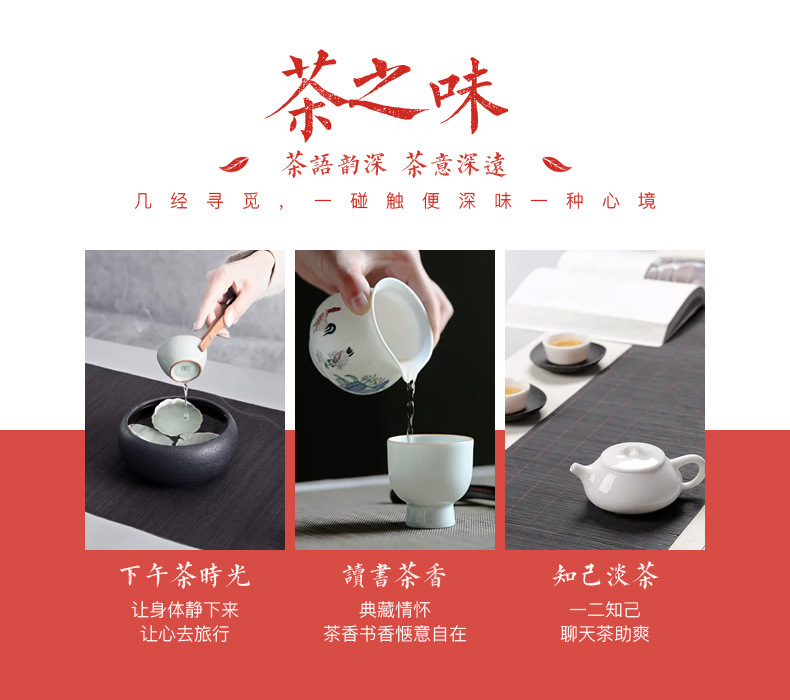 茶之味

茶語韵深 茶意深遠

几经寻觅，一碰触便深味一种心境

下午茶時光

让身体静下来
让心去旅行

讀書茶香

典藏情怀
茶香书香惬意自在

知己淡茶

一二知己
聊天茶助爽