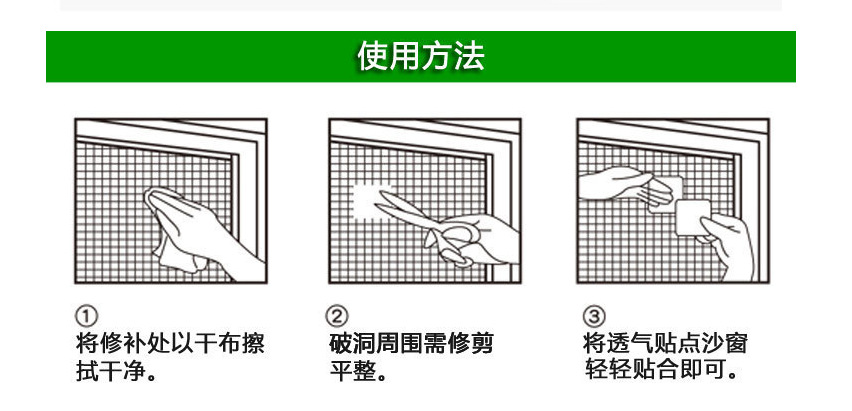 使用方法

①
将修补处以干布擦拭干净。

②
破洞周围需修剪平整。

③
将透气贴点沙窗轻轻贴合即可。