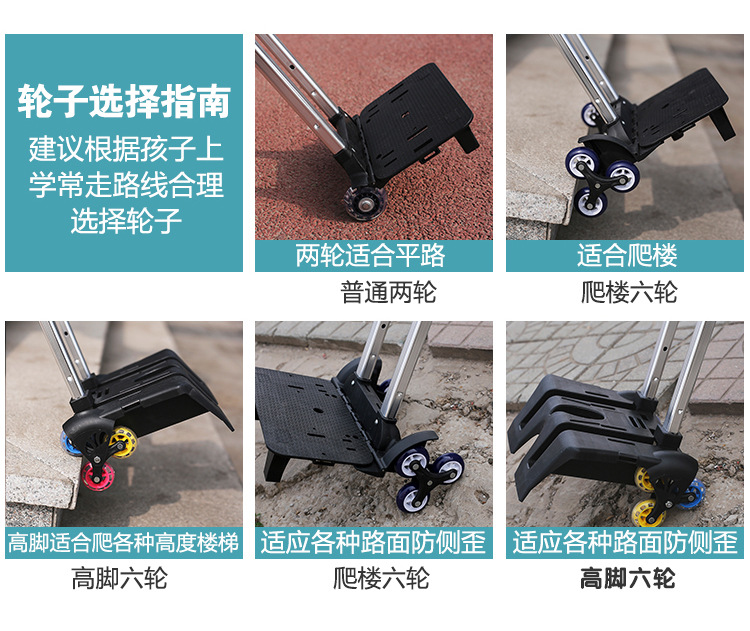 轮子选择指南

建议根据孩子上学常走路线合理选择轮子

两轮适合平路

普通两轮

适合爬楼

爬楼六轮

高脚适合爬各种高度楼梯

高脚六轮

适应各种路面防侧歪

爬楼六轮

适应各种路面防侧歪

高脚六轮