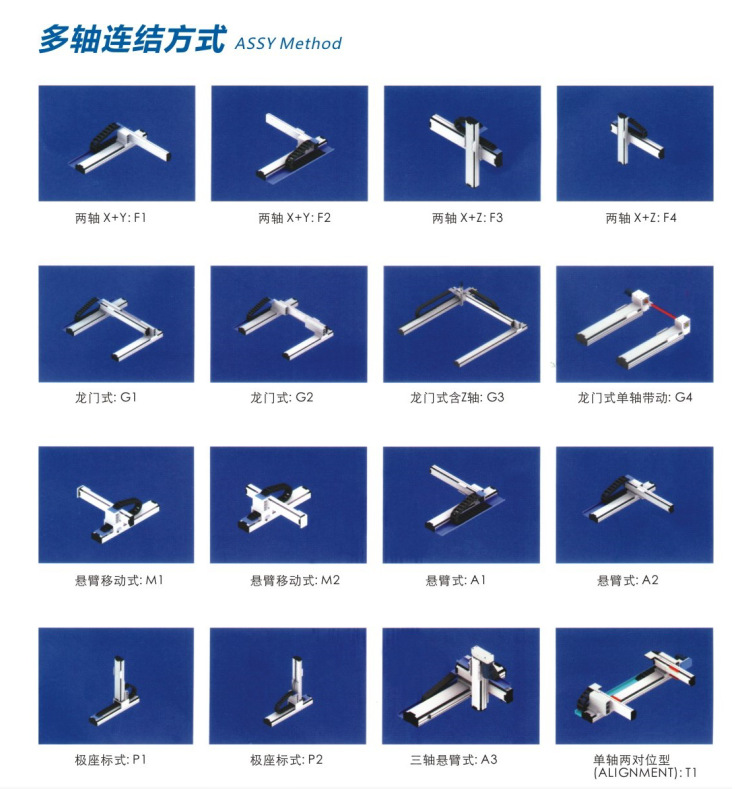 多轴连结方式 ASSY Method

两轴 X+Y: F1

两轴 X+Y: F2

两轴 X+Z: F3

两轴 X+Z: F4

龙门式: G1

龙门式: G2

龙门式含Z轴: G3

龙门式单轴带动: G4

悬臂移动式: M1

悬臂移动式: M2

悬臂式: A1

悬臂式: A2

极座标式: P1

极座标式: P2

三轴悬臂式: A3

单轴两对位型 (ALIGNMENT): T1