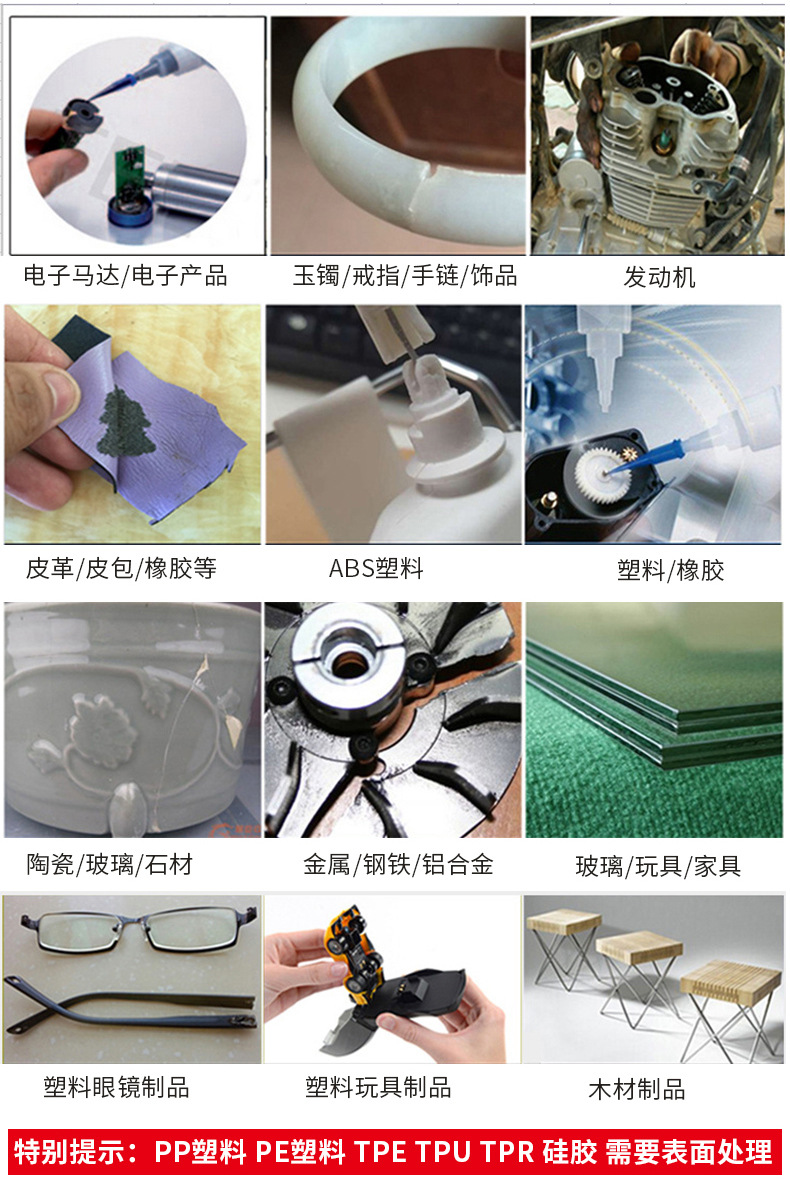 电子马达/电子产品

玉镯/戒指/手链/饰品

发动机

皮革/皮包/橡胶等

ABS塑料

塑料/橡胶

陶瓷/玻璃/石材

金属/钢铁/铝合金

玻璃/玩具/家具

塑料眼镜制品

塑料玩具制品

木材制品

特别提示：PP塑料 PE塑料 TPE TPU TPR 硅胶 需要表面处理