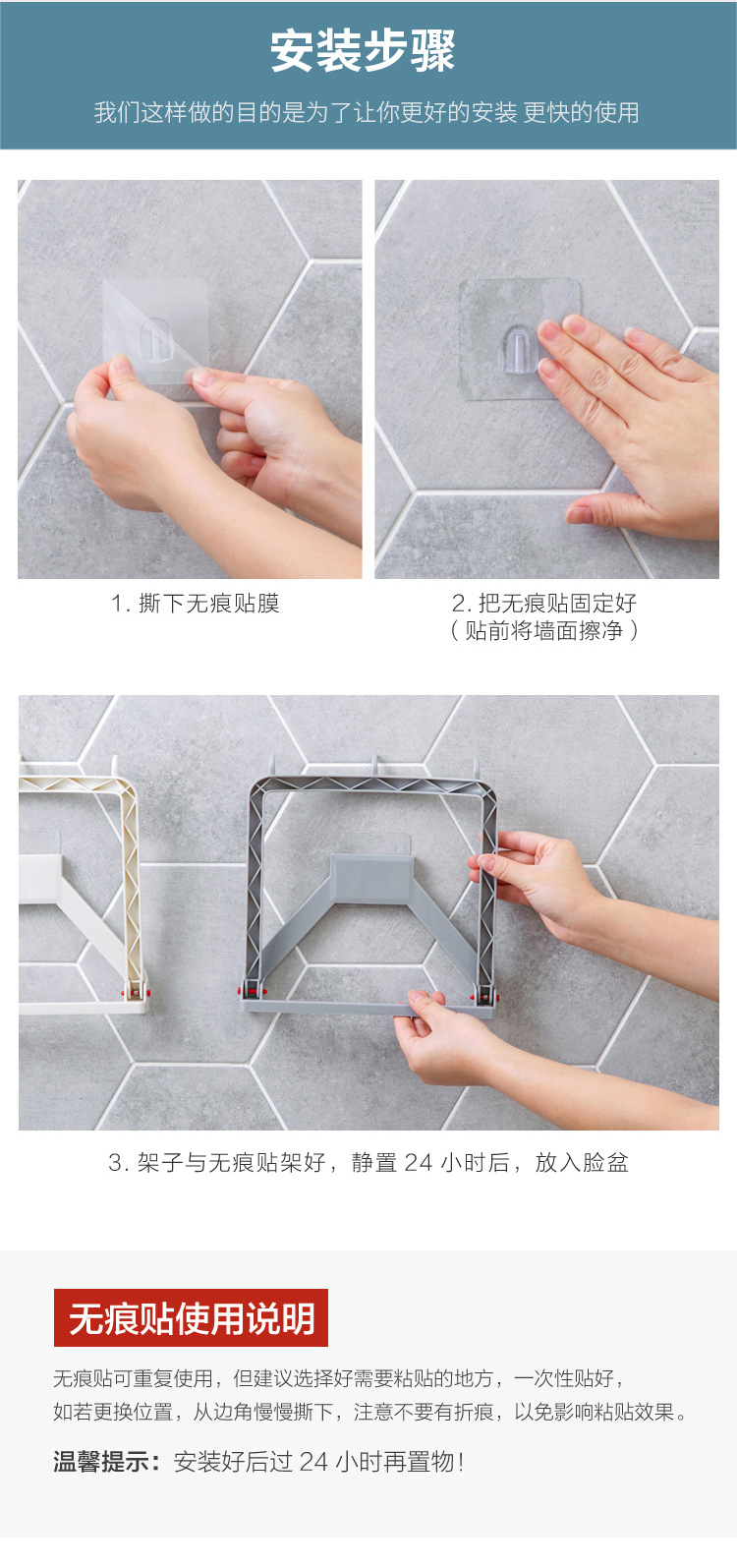 安装步骤

我们这样做的目的是为了让你更好的安装 更快的使用

1. 撕下无痕贴膜

2. 把无痕贴固定好
（贴前将墙面擦净）

3. 架子与无痕贴架好，静置 24 小时后，放入脸盆

无痕贴使用说明

无痕贴可重复使用，但建议选择好需要粘贴的地方，一次性贴好，如若更换位置，从边角慢慢撕下，注意不要有折痕，以免影响粘贴效果。

温馨提示：安装好后过 24 小时再置物！