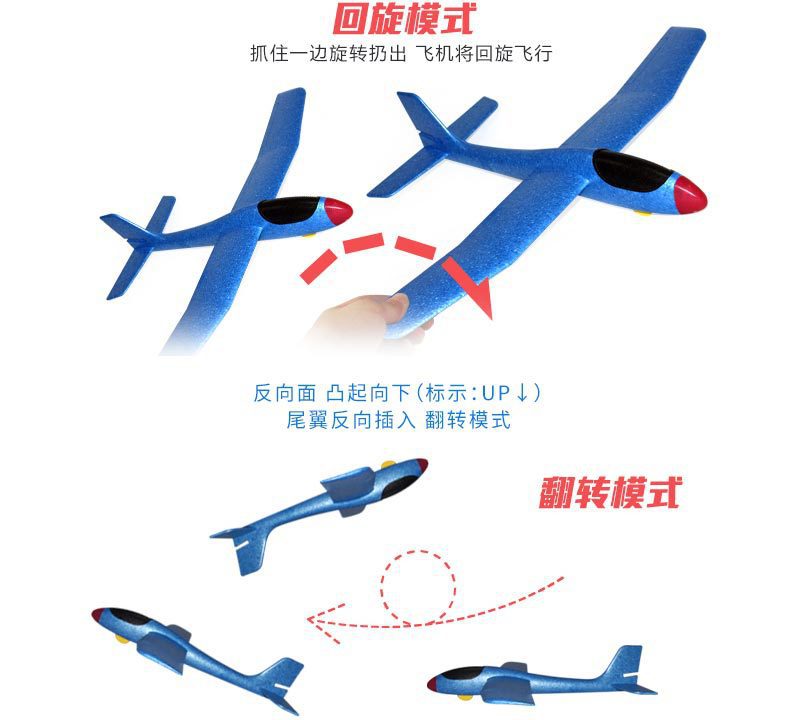 回旋模式
抓住一边旋转扔出 飞机将回旋飞行

反向面 凸起向下（标示：UP↓）
尾翼反向插入 翻转模式

翻转模式