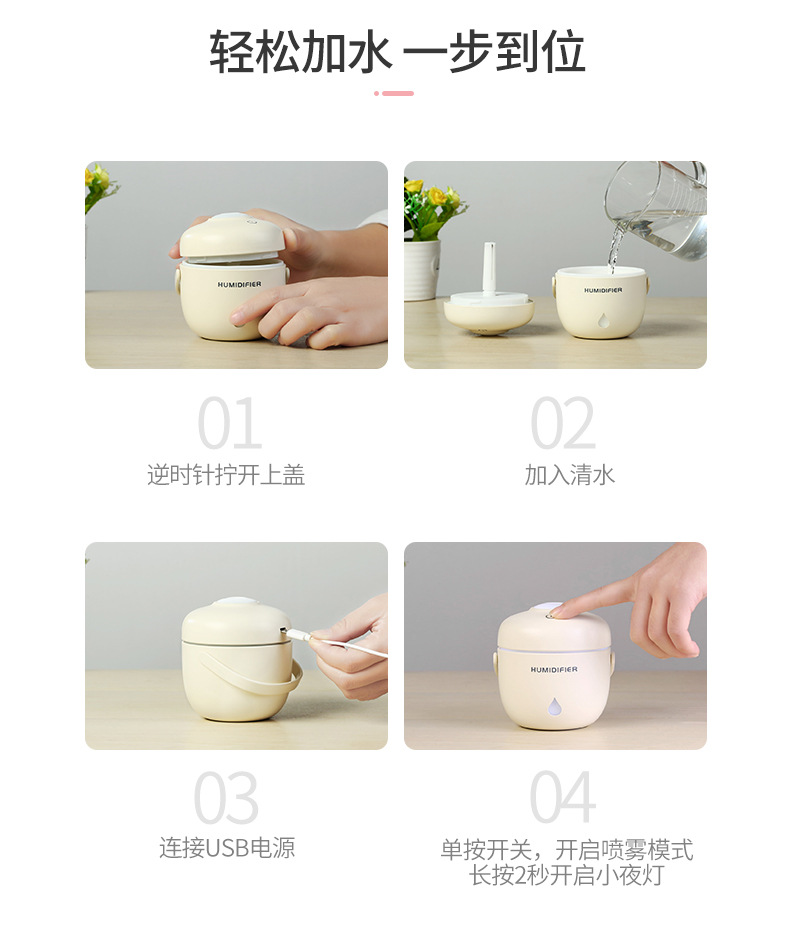 轻松加水 一步到位

HUMIDIFIER

HUMIDIFIER

01
逆时针拧开上盖

02
加入清水

HUMIDIFIER

03
连接USB电源

04
单按开关，开启喷雾模式
长按2秒开启小夜灯