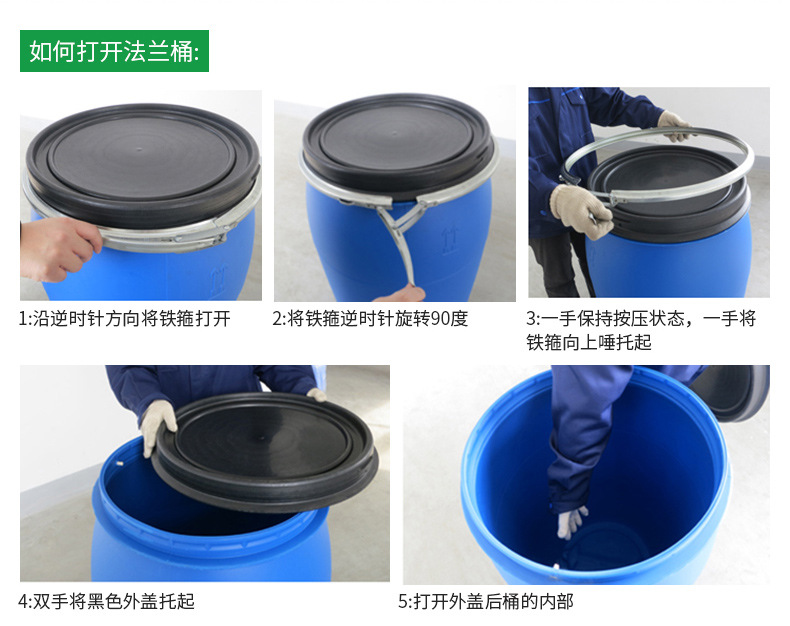 如何打开法兰桶:

1:沿逆时针方向将铁箍打开

2:将铁箍逆时针旋转90度

3:一手保持按压状态，一手将铁箍向上唾托起

4:双手将黑色外盖托起

5:打开外盖后桶的内部