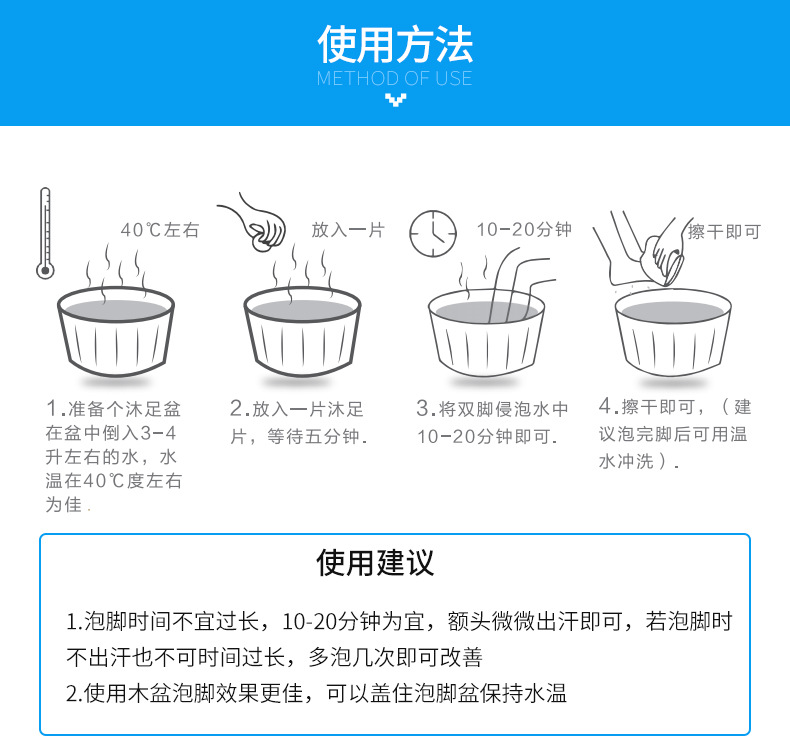 使用方法
METHOD OF USE

40℃左右

放入一片

10-20分钟

擦干即可

1.准备个沐足盆在盆中倒入3-4升左右的水，水温在40℃度左右为佳.

2.放入一片沐足片，等待五分钟.

3.将双脚侵泡水中10-20分钟即可.

4.擦干即可，（建议泡完脚后可用温水冲洗）.

使用建议

1.泡脚时间不宜过长，10-20分钟为宜，额头微微出汗即可，若泡脚时不出汗也不可时间过长，多泡几次即可改善
2.使用木盆泡脚效果更佳，可以盖住泡脚盆保持水温