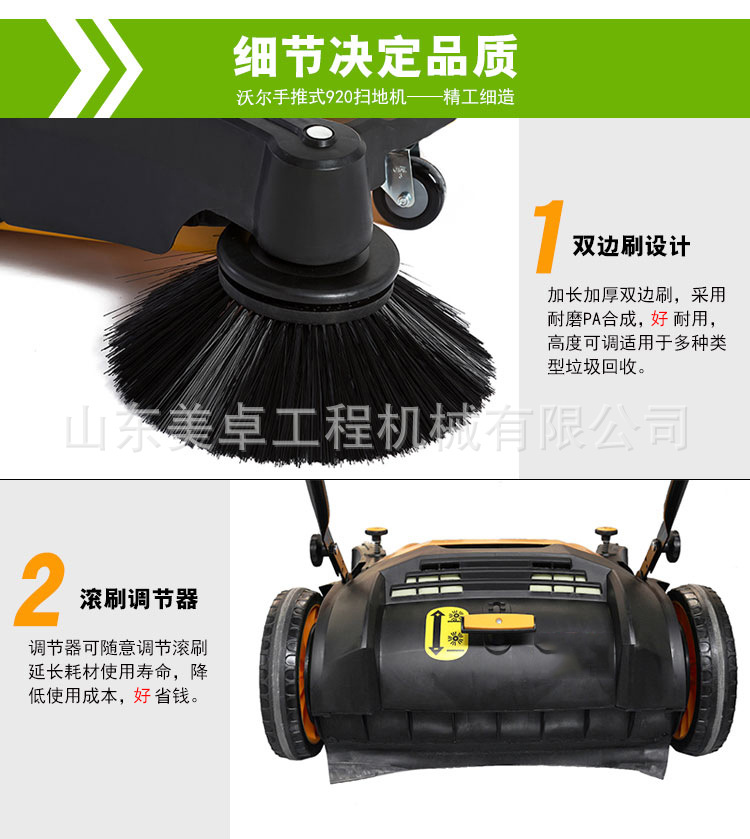 细节决定品质

沃尔手推式920扫地机——精工细造

1 双边刷设计

加长加厚双边刷，采用耐磨PA合成，好 耐用，高度可调适用于多种类型垃圾回收。

山东美卓工程机械有限公司

2 滚刷调节器

调节器可随意调节滚刷延长耗材使用寿命，降低使用成本，好 省钱。