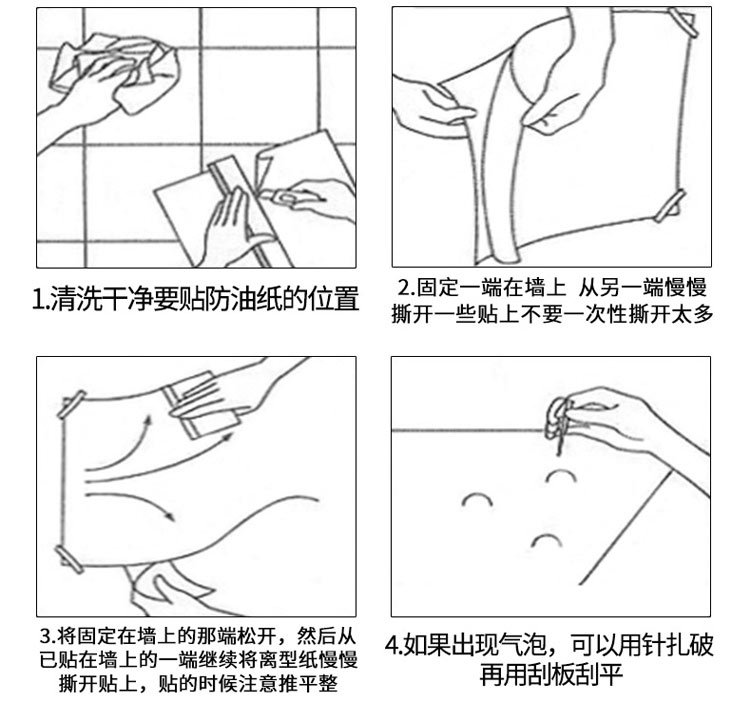 1.清洗干净要贴防油纸的位置

2.固定一端在墙上 从另一端慢慢撕开一些贴上不要一次性撕开太多

3.将固定在墙上的那端松开，然后从已贴在墙上的一端继续将离型纸慢慢撕开贴上，贴的时候注意推平整

4.如果出现气泡，可以用针扎破再用刮板刮平