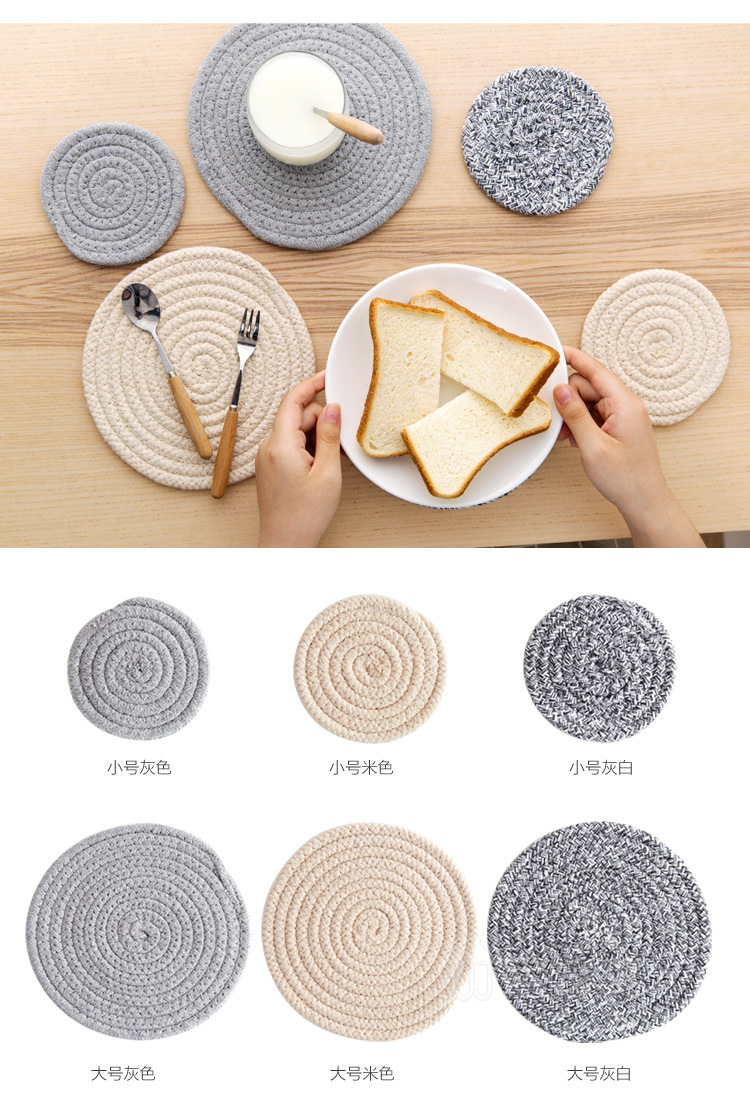 小号灰色

小号米色

小号灰白

大号灰色

大号米色

大号灰白