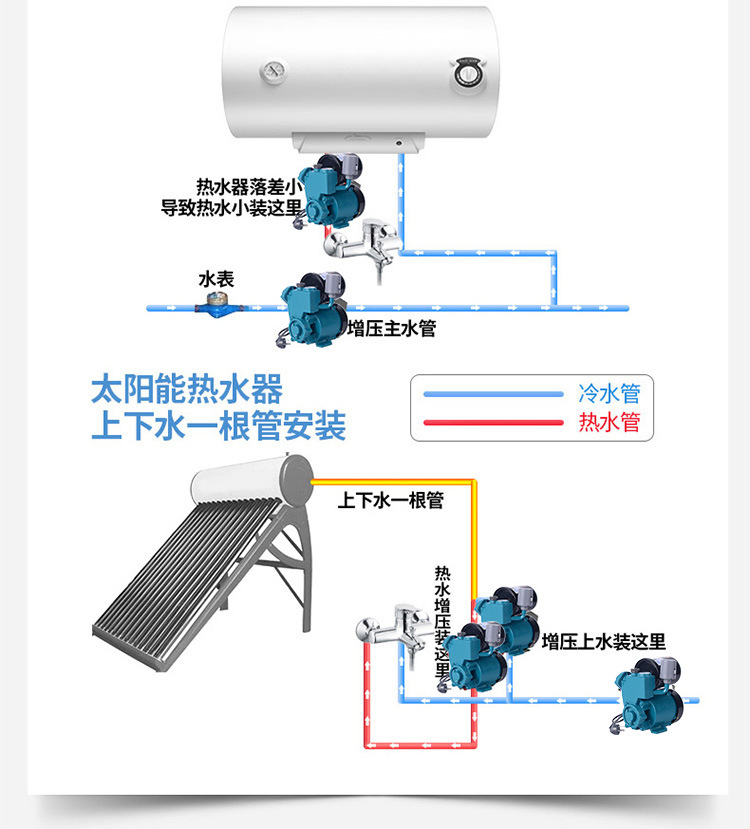 热水器落差小
导致热水小装这里

水表

增压主水管

太阳能热水器
上下水一根管安装

冷水管
热水管

上下水一根管

热水增压装这里

增压上水装这里