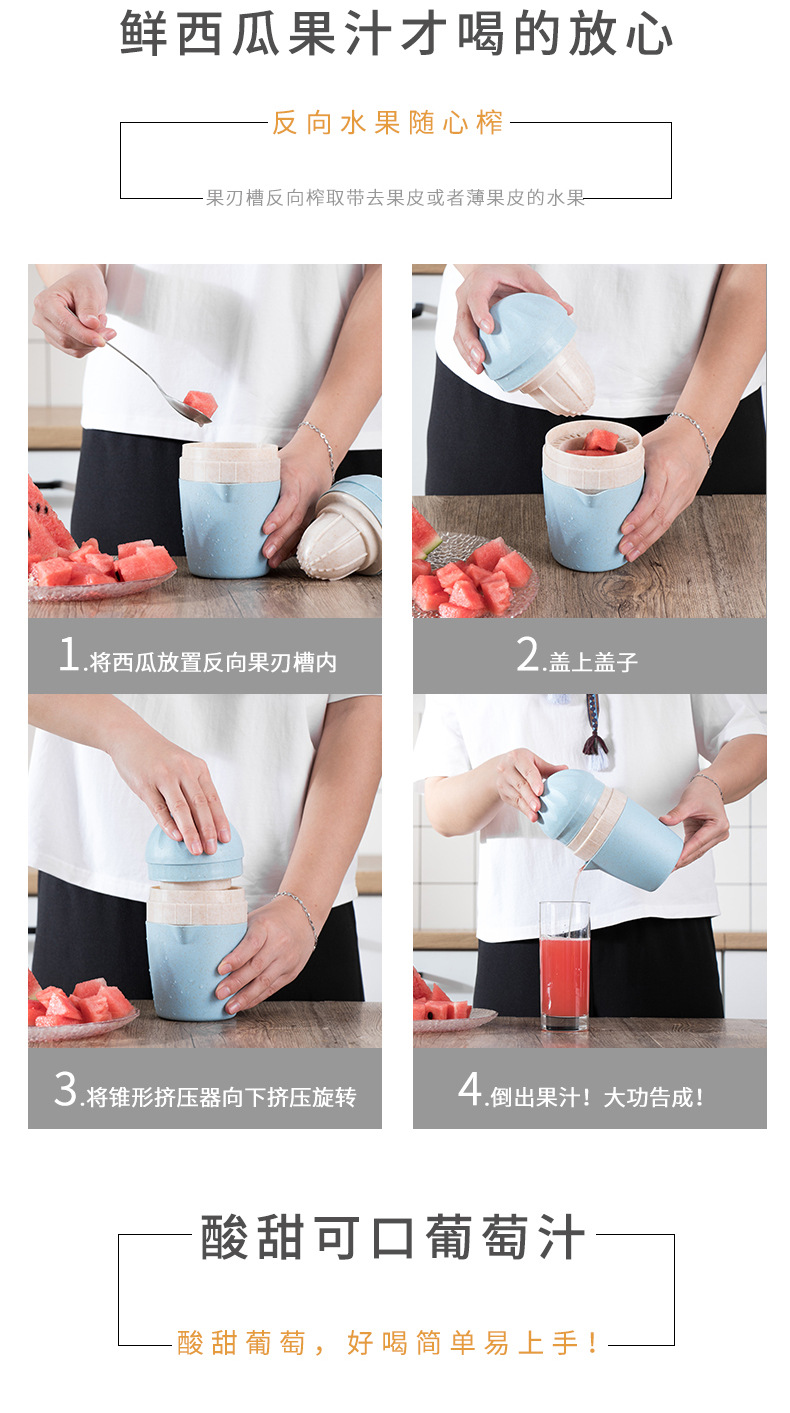 鲜西瓜果汁才喝的放心

反向水果随心榨

果刃槽反向榨取带去果皮或者薄果皮的水果

1.将西瓜放置反向果刃槽内

2.盖上盖子

3.将锥形挤压器向下挤压旋转

4.倒出果汁！大功告成！

酸甜可口葡萄汁

酸甜葡萄，好喝简单易上手！