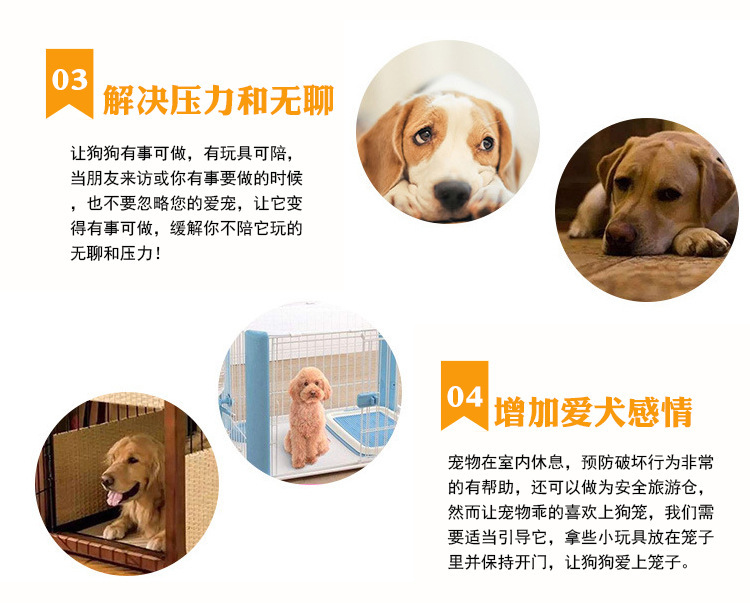 03 解决压力和无聊

让狗狗有事可做，有玩具可陪，当朋友来访或你有事要做的时候，也不要忽略您的爱宠，让它变得有事可做，缓解你不陪它玩的无聊和压力！

04 增加爱犬感情

宠物在室内休息，预防破坏行为非常的有帮助，还可以做为安全旅游仓，然而让宠物乖的喜欢上狗笼，我们需要适当引导它，拿些小玩具放在笼子里并保持开门，让狗狗爱上笼子。