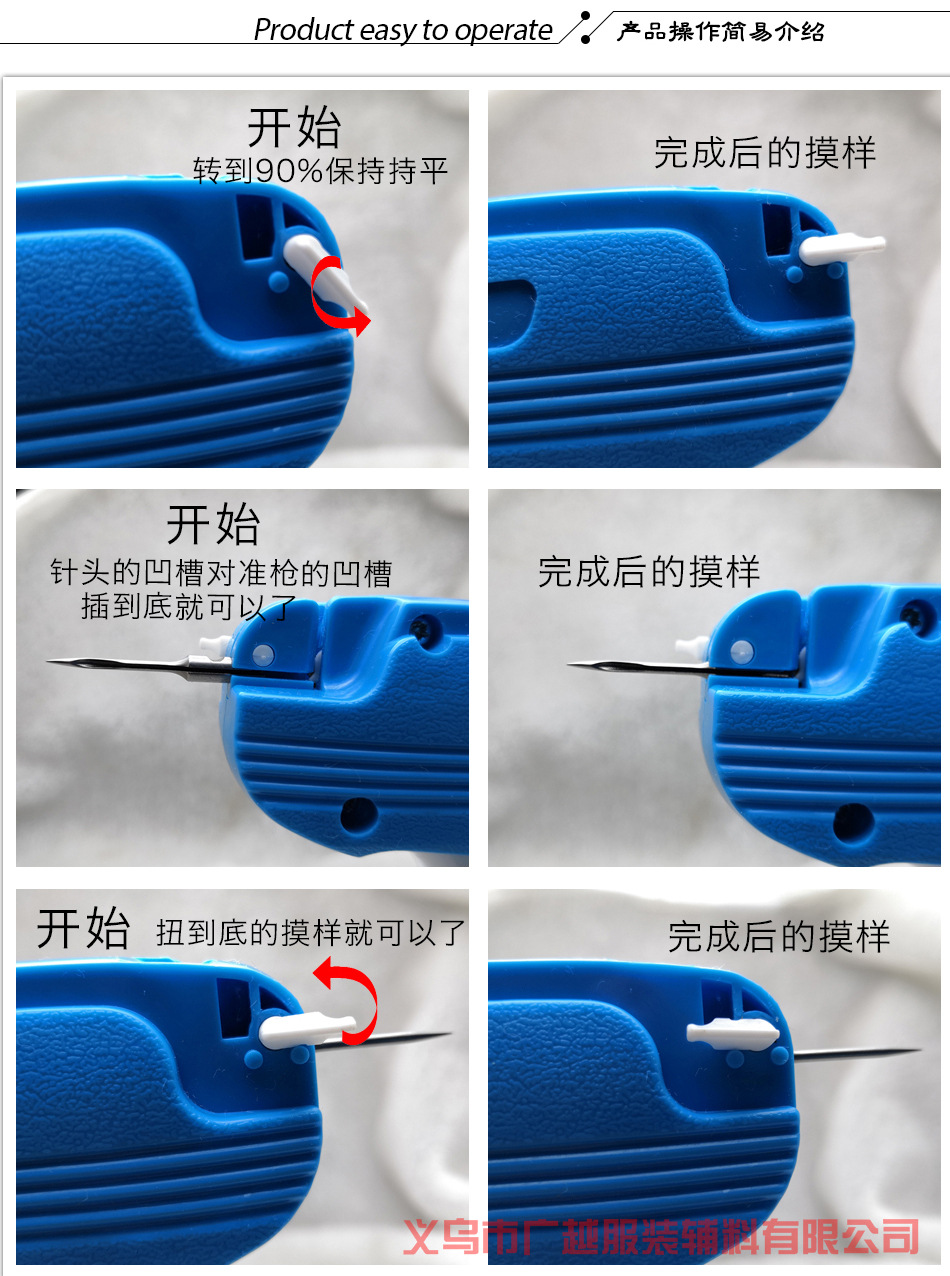 Product easy to operate 产品操作简易介绍

开始
转到90%保持持平

完成后的摸样

开始
针头的凹槽对准枪的凹槽
插到底就可以了

完成后的摸样

开始 扭到底的摸样就可以了

完成后的摸样

义乌市广越服装辅料有限公司