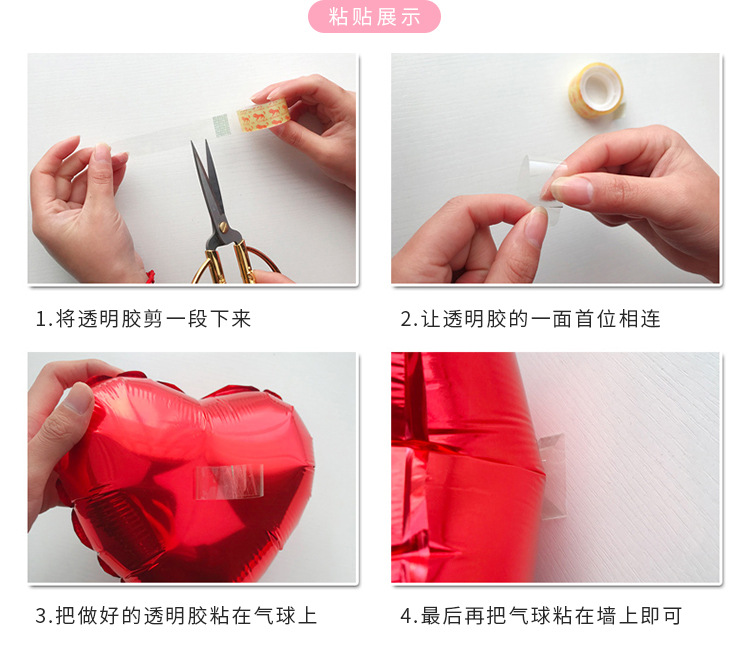 粘贴展示

1.将透明胶剪一段下来

2.让透明胶的一面首位相连

3.把做好的透明胶粘在气球上

4.最后再把气球粘在墙上即可