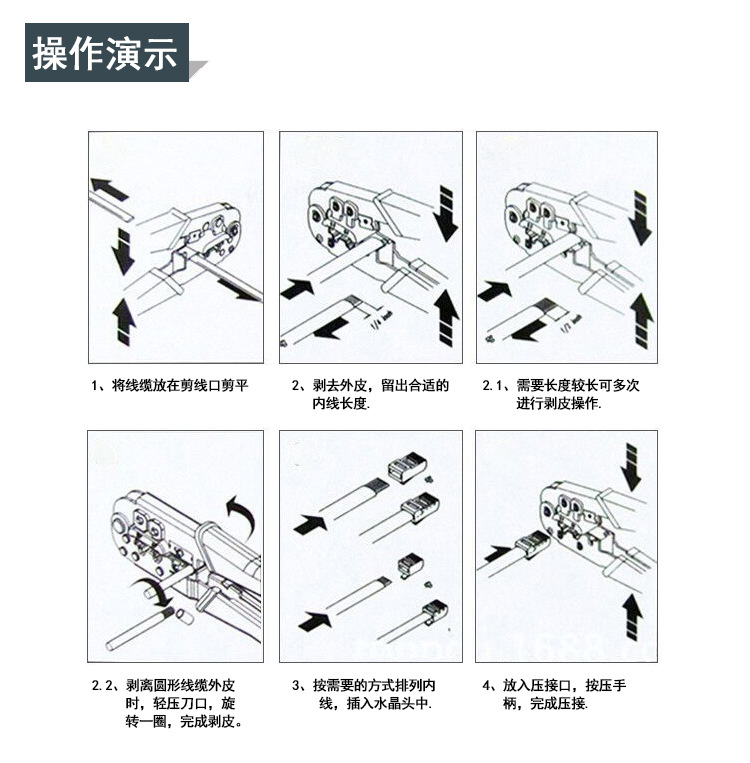 操作演示

1、将线缆放在剪线口剪平

2、剥去外皮，留出合适的内线长度.

2.1、需要长度较长可多次进行剥皮操作.

2.2、剥离圆形线缆外皮时，轻压刀口，旋转一圈，完成剥皮。

3、按需要的方式排列内线，插入水晶头中.

4、放入压接口，按压手柄，完成压接.