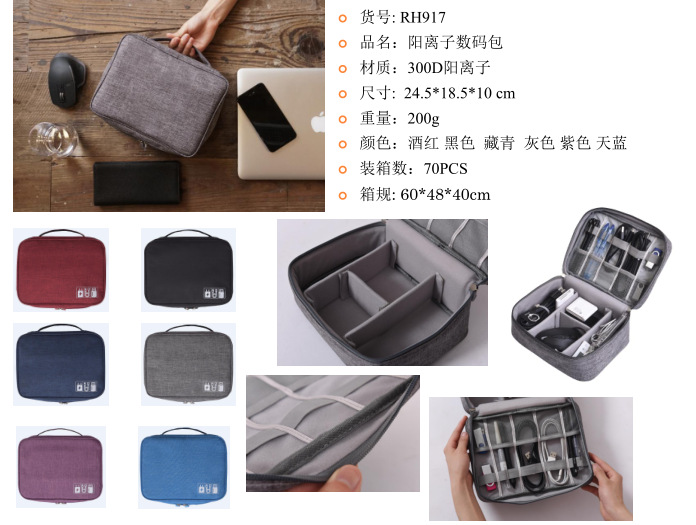 货号: RH917
品名：阳离子数码包
材质：300D阳离子
尺寸: 24.5*18.5*10 cm
重量：200g
颜色：酒红 黑色 藏青 灰色 紫色 天蓝
装箱数：70PCS
箱规: 60*48*40cm