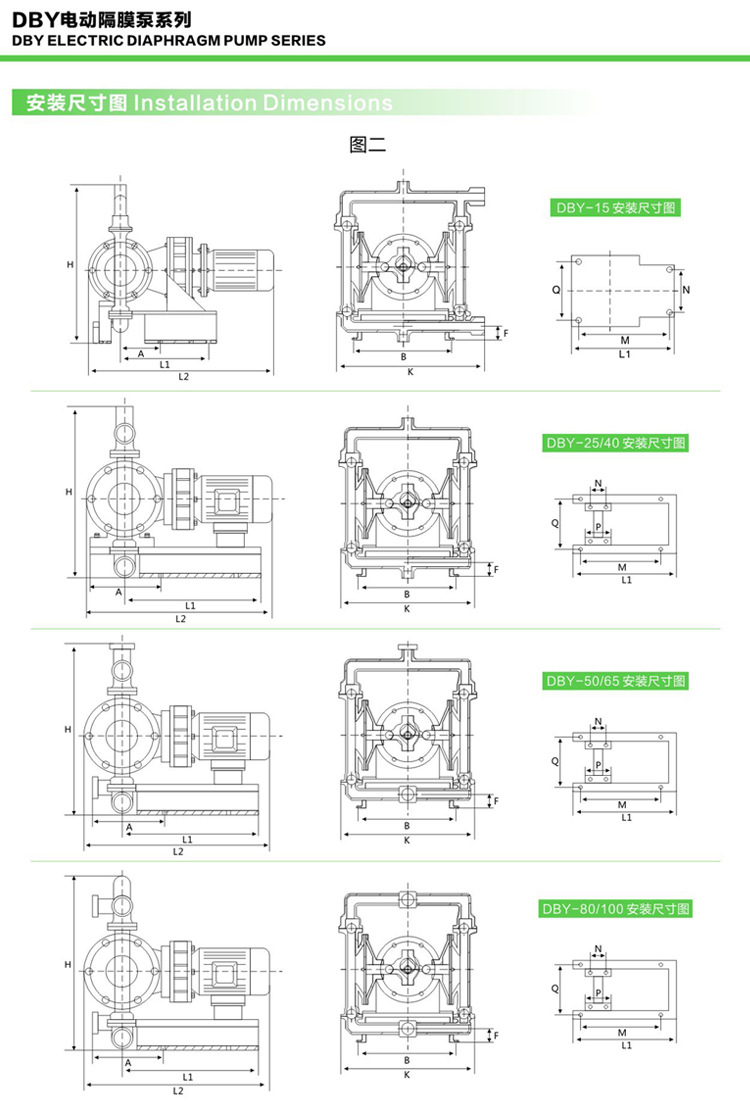 DBY电动隔膜泵系列
DBY ELECTRIC DIAPHRAGM PUMP SERIES

安装尺寸图 Installation Dimensions

图二

H
A
L1
L2
F
B
K
DBY-15 安装尺寸图
Q
N
M
L1

H
A
L1
L2
F
B
K
DBY-25/40 安装尺寸图
N
Q
P
M
L1

H
A
L1
L2
F
B
K
DBY-50/65 安装尺寸图
N
Q
P
M
L1

H
A
L1
L2
F
B
K
DBY-80/100 安装尺寸图
N
Q
P
M
L1