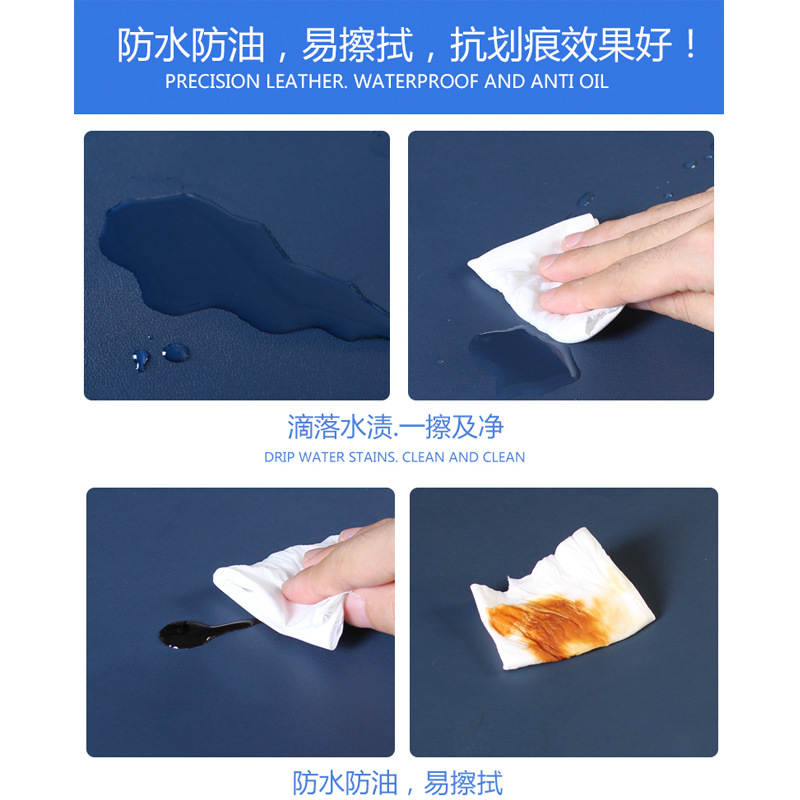 防水防油，易擦拭，抗划痕效果好！
PRECISION LEATHER. WATERPROOF AND ANTI OIL

滴落水渍.一擦及净
DRIP WATER STAINS. CLEAN AND CLEAN

防水防油，易擦拭