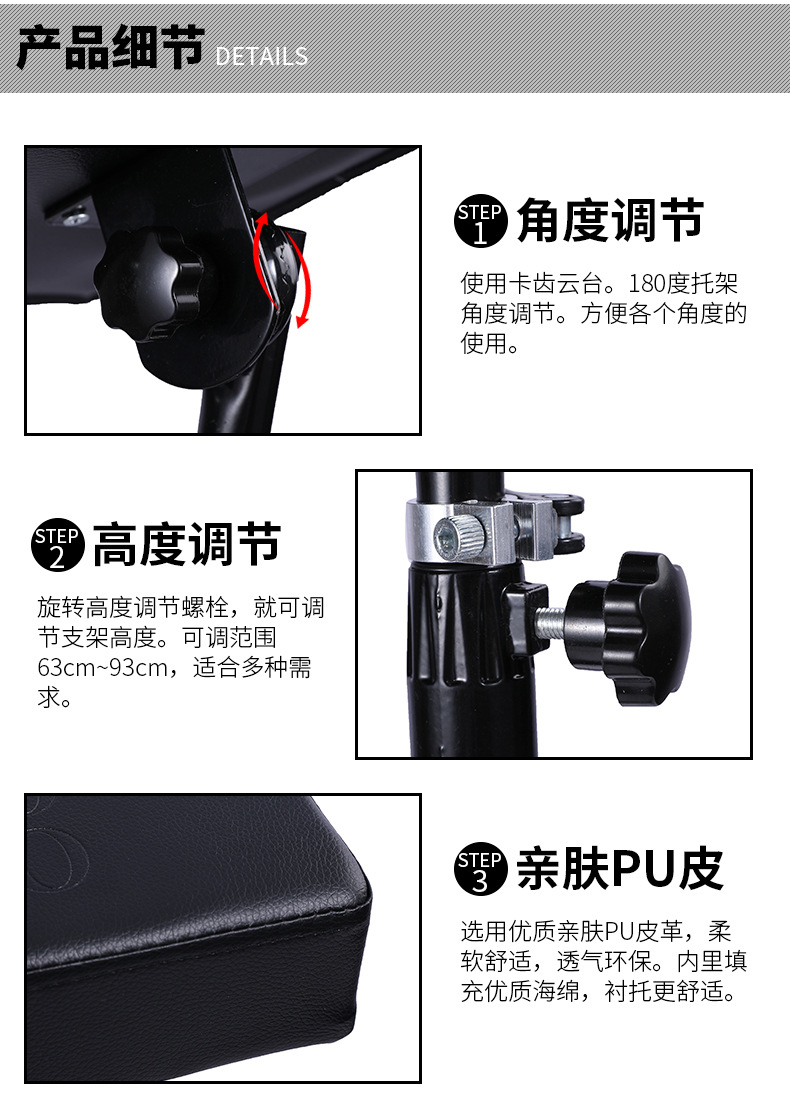 产品细节 DETAILS

STEP 1 角度调节

使用卡齿云台。180度托架角度调节。方便各个角度的使用。

STEP 2 高度调节

旋转高度调节螺栓，就可调节支架高度。可调范围63cm~93cm，适合多种需求。

STEP 3 亲肤PU皮

选用优质亲肤PU皮革，柔软舒适，透气环保。内里填充优质海绵，衬托更舒适。