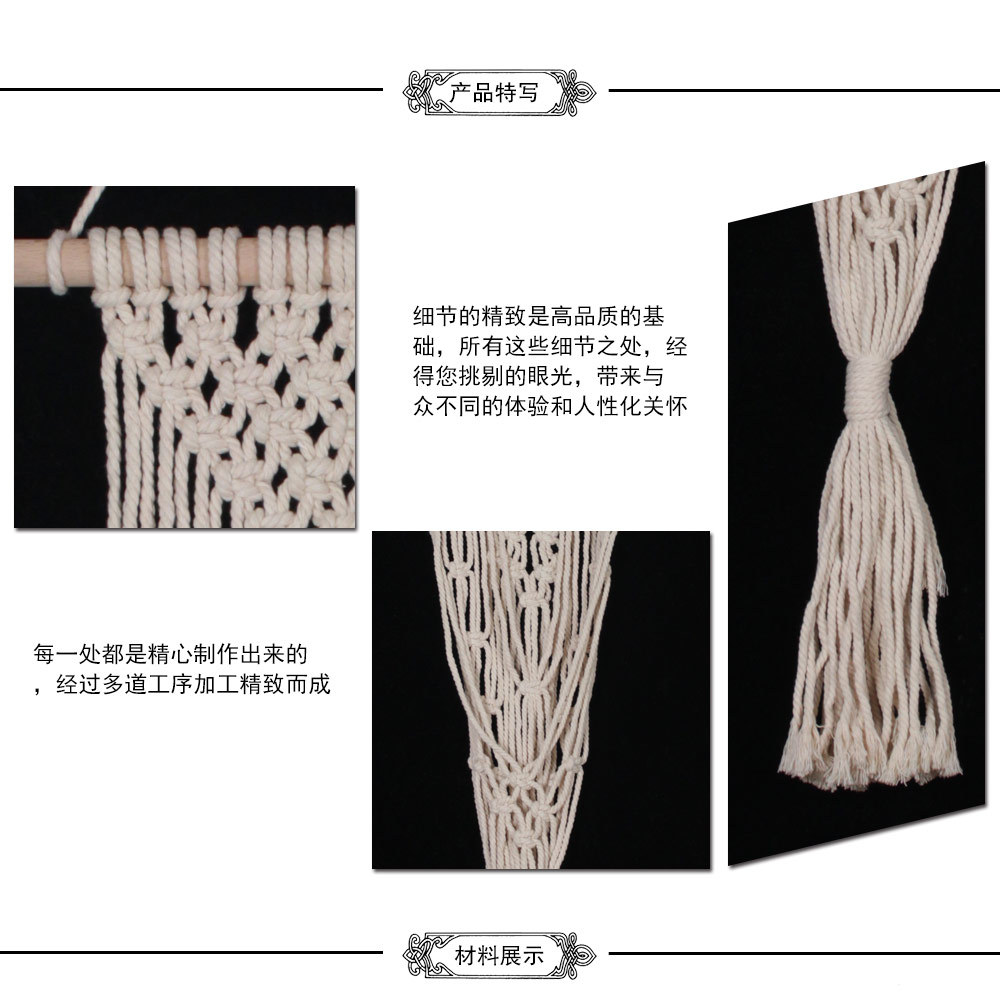 产品特写

细节的精致是高品质的基础，所有这些细节之处，经得您挑剔的眼光，带来与众不同的体验和人性化关怀

每一处都是精心制作出来的，经过多道工序加工精致而成

材料展示