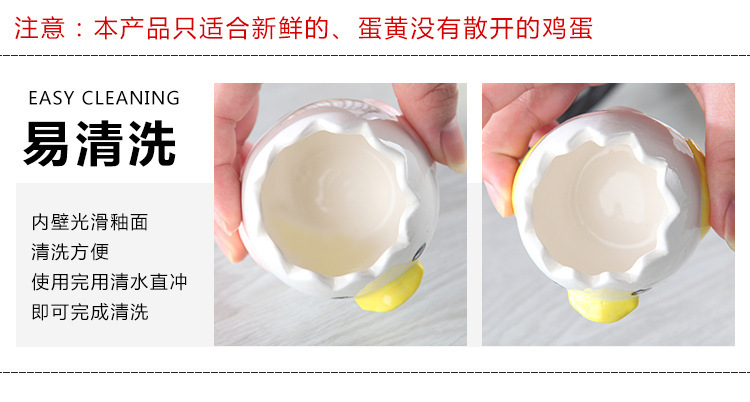 注意：本产品只适合新鲜的、蛋黄没有散开的鸡蛋

EASY CLEANING
易清洗

内壁光滑釉面
清洗方便
使用完用清水直冲
即可完成清洗