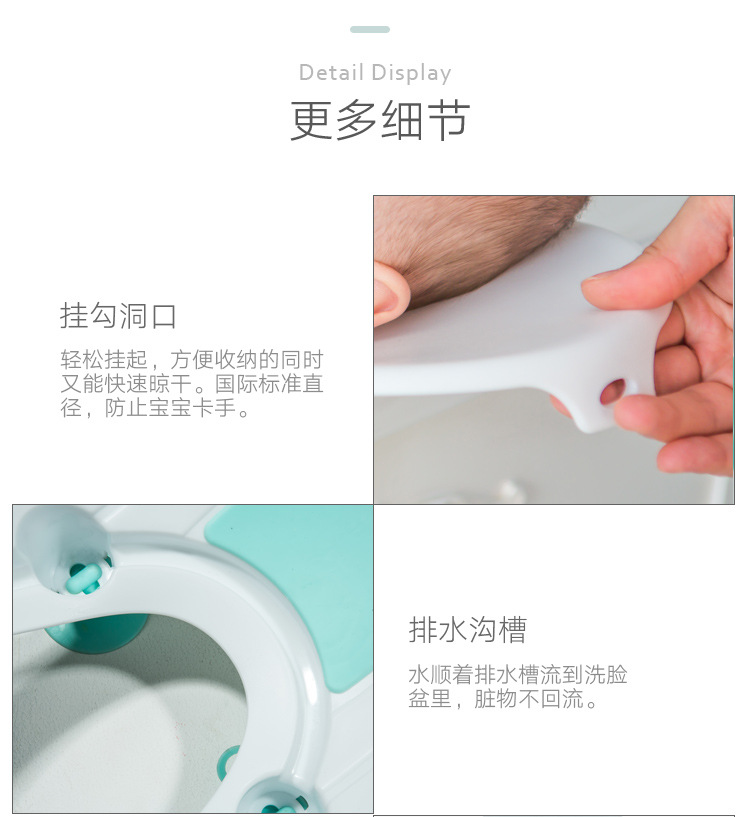 Detail Display
更多细节

挂勾洞口

轻松挂起，方便收纳的同时又能快速晾干。国际标准直径，防止宝宝卡手。

排水沟槽

水顺着排水槽流到洗脸盆里，脏物不回流。