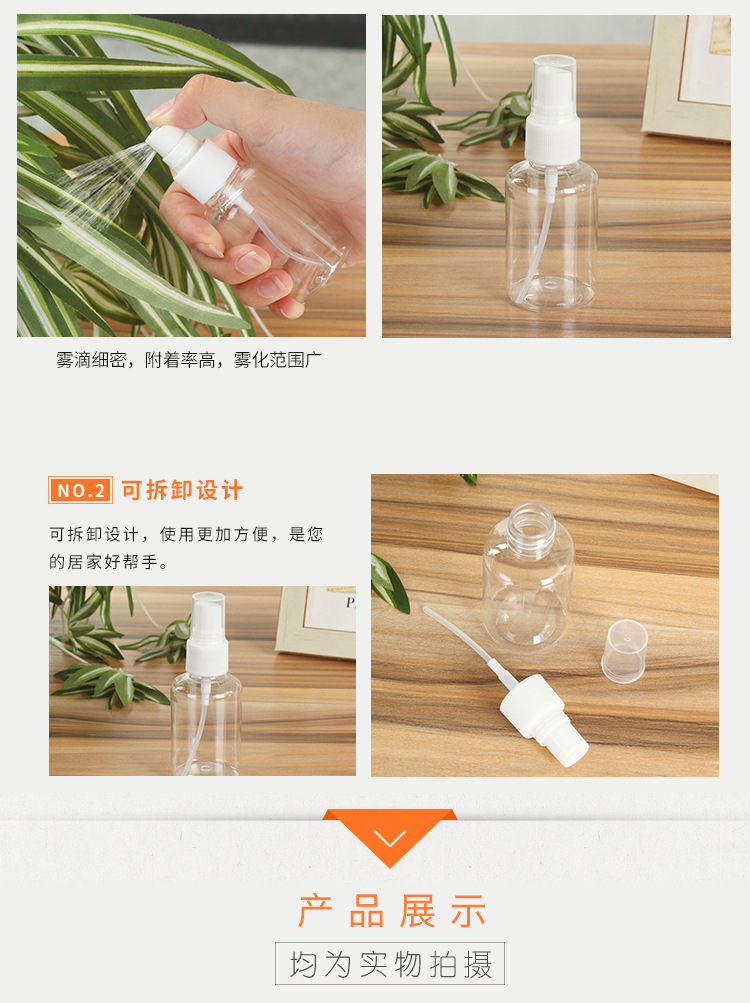 雾滴细密，附着率高，雾化范围广

NO.2 可拆卸设计

可拆卸设计，使用更加方便，是您的居家好帮手。

产品展示

均为实物拍摄