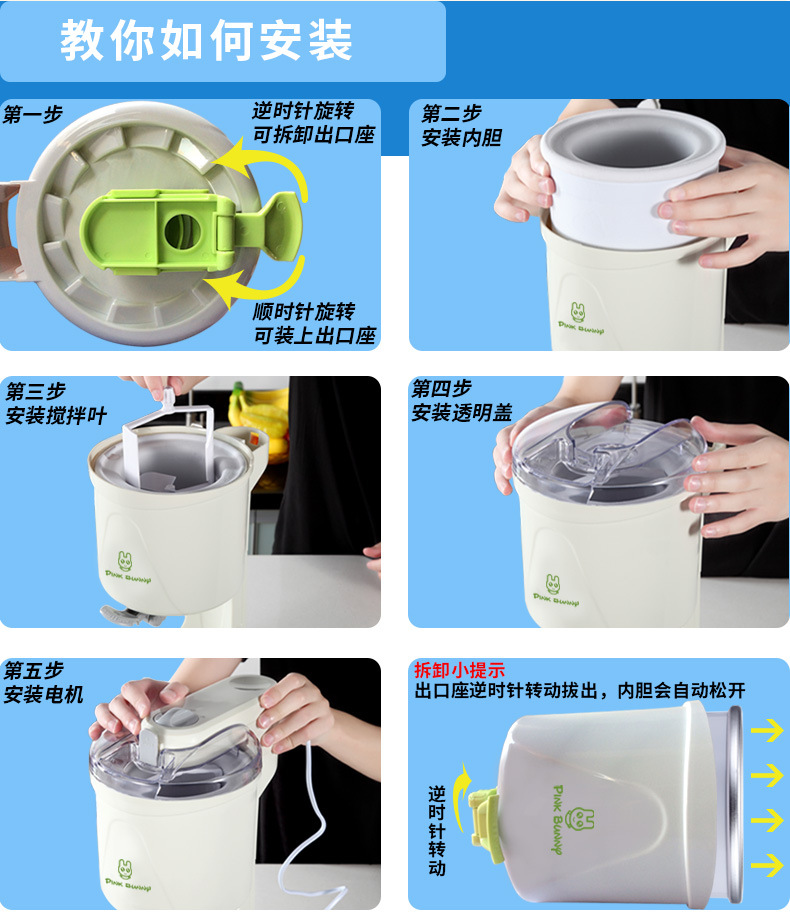 教你如何安装

第一步

逆时针旋转
可拆卸出口座

顺时针旋转
可装上出口座

第二步
安装内胆

Pink Bunny

第三步
安装搅拌叶

Pink Bunny

第四步
安装透明盖

Pink Bunny

第五步
安装电机

Pink Bunny

拆卸小提示
出口座逆时针转动拔出，内胆会自动松开

逆时针转动

Pink Bunny