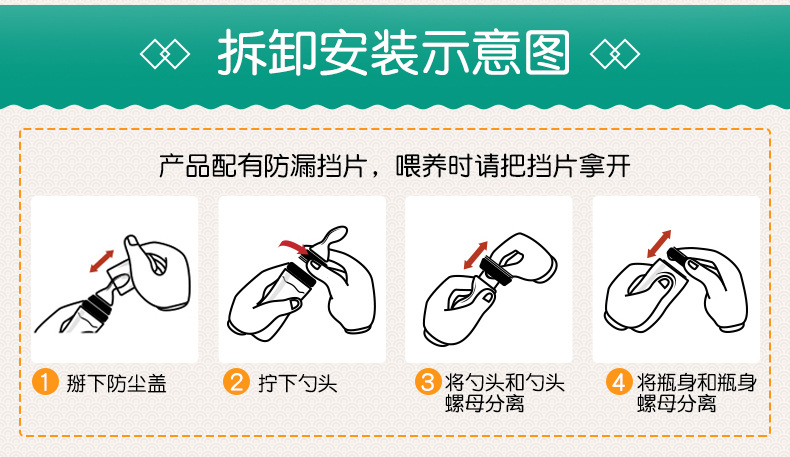 拆卸安装示意图

产品配有防漏挡片，喂养时请把挡片拿开

1 掰下防尘盖

2 拧下勺头

3 将勺头和勺头螺母分离

4 将瓶身和瓶身螺母分离