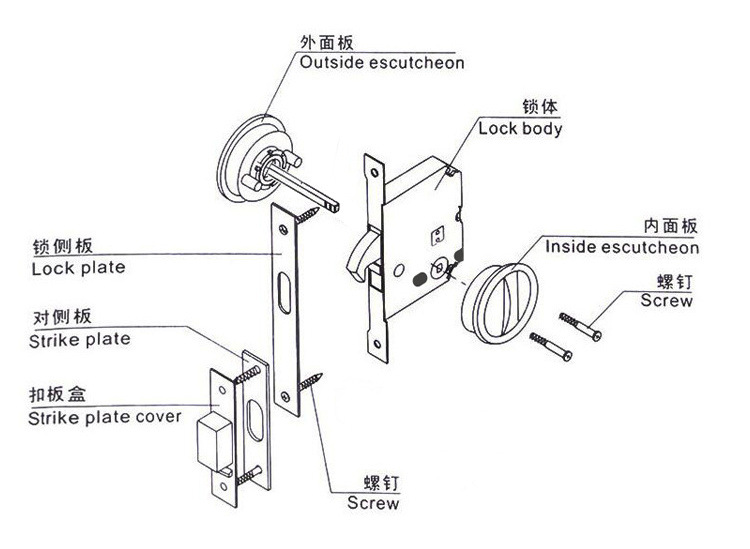 外面板
Outside escutcheon

锁体
Lock body

锁侧板
Lock plate

内面板
Inside escutcheon

螺钉
Screw

对侧板
Strike plate

扣板盒
Strike plate cover

螺钉
Screw