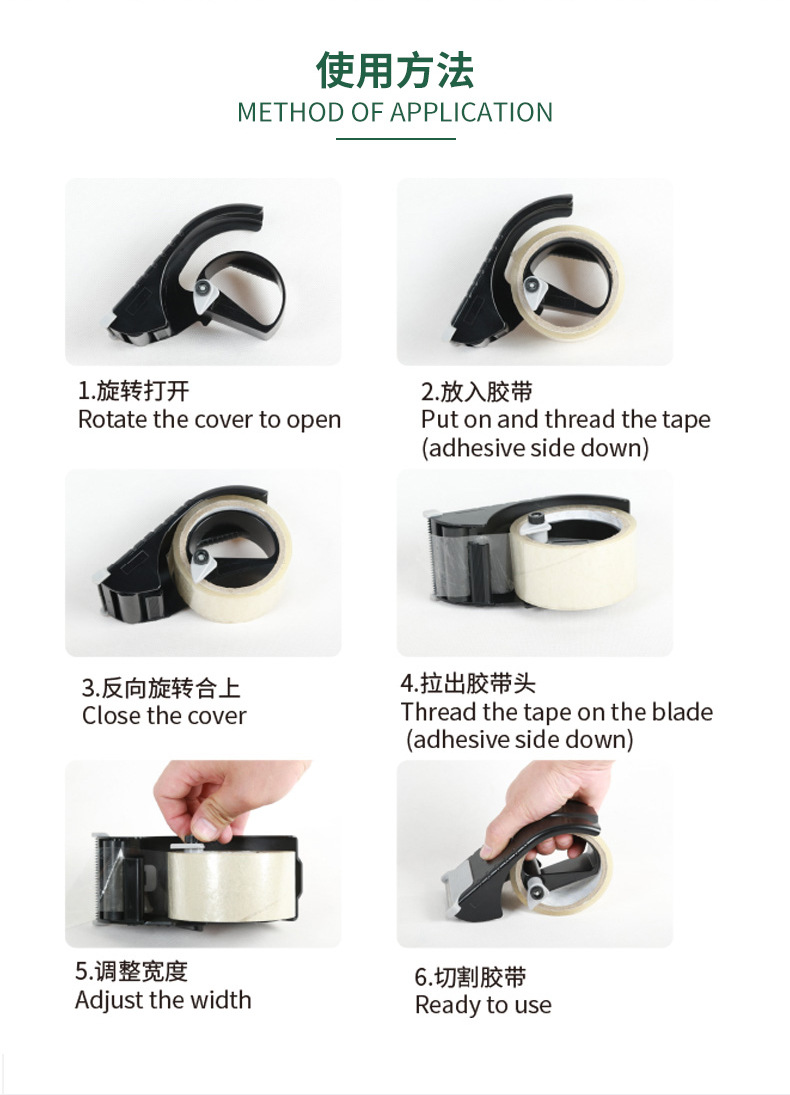 使用方法
METHOD OF APPLICATION

1.旋转打开
Rotate the cover to open

2.放入胶带
Put on and thread the tape (adhesive side down)

3.反向旋转合上
Close the cover

4.拉出胶带头
Thread the tape on the blade (adhesive side down)

5.调整宽度
Adjust the width

6.切割胶带
Ready to use