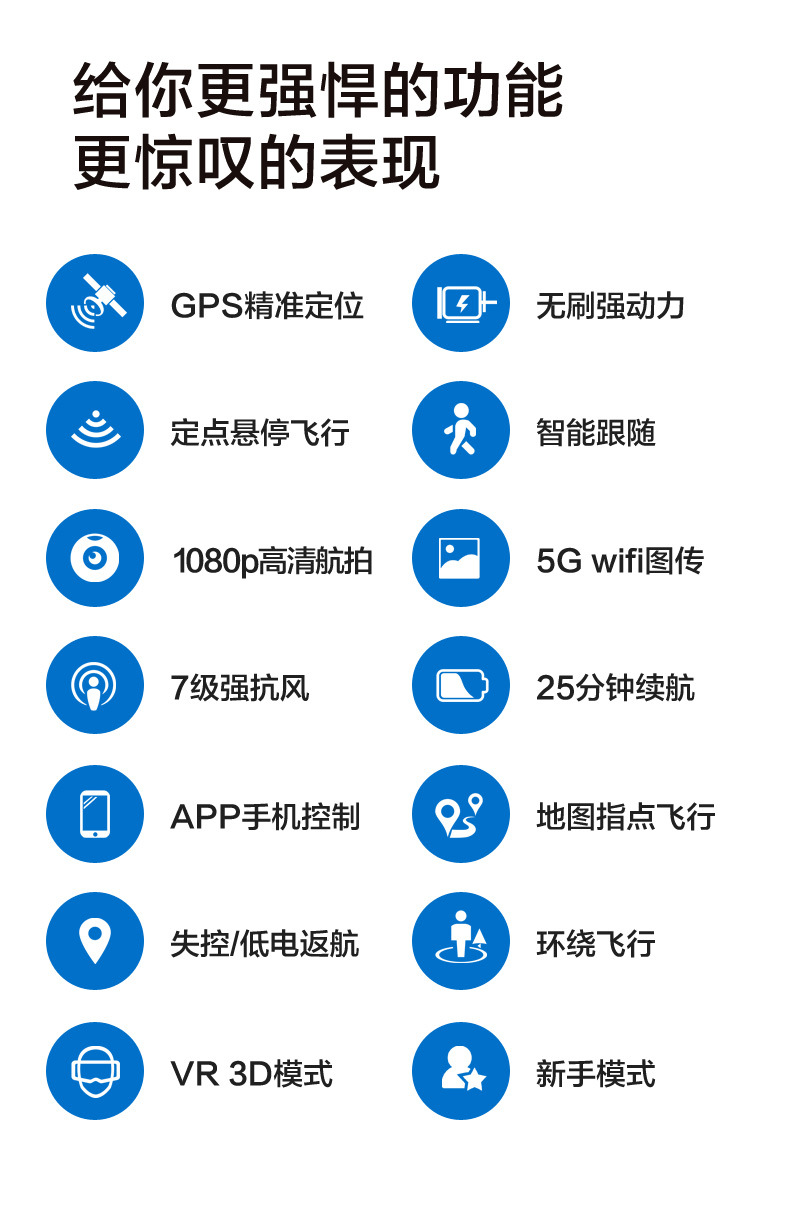 给你更强悍的功能
更惊叹的表现

GPS精准定位

定点悬停飞行

1080p高清航拍

7级强抗风

APP手机控制

失控/低电返航

VR 3D模式

无刷强动力

智能跟随

5G wifi图传

25分钟续航

地图指点飞行

环绕飞行

新手模式