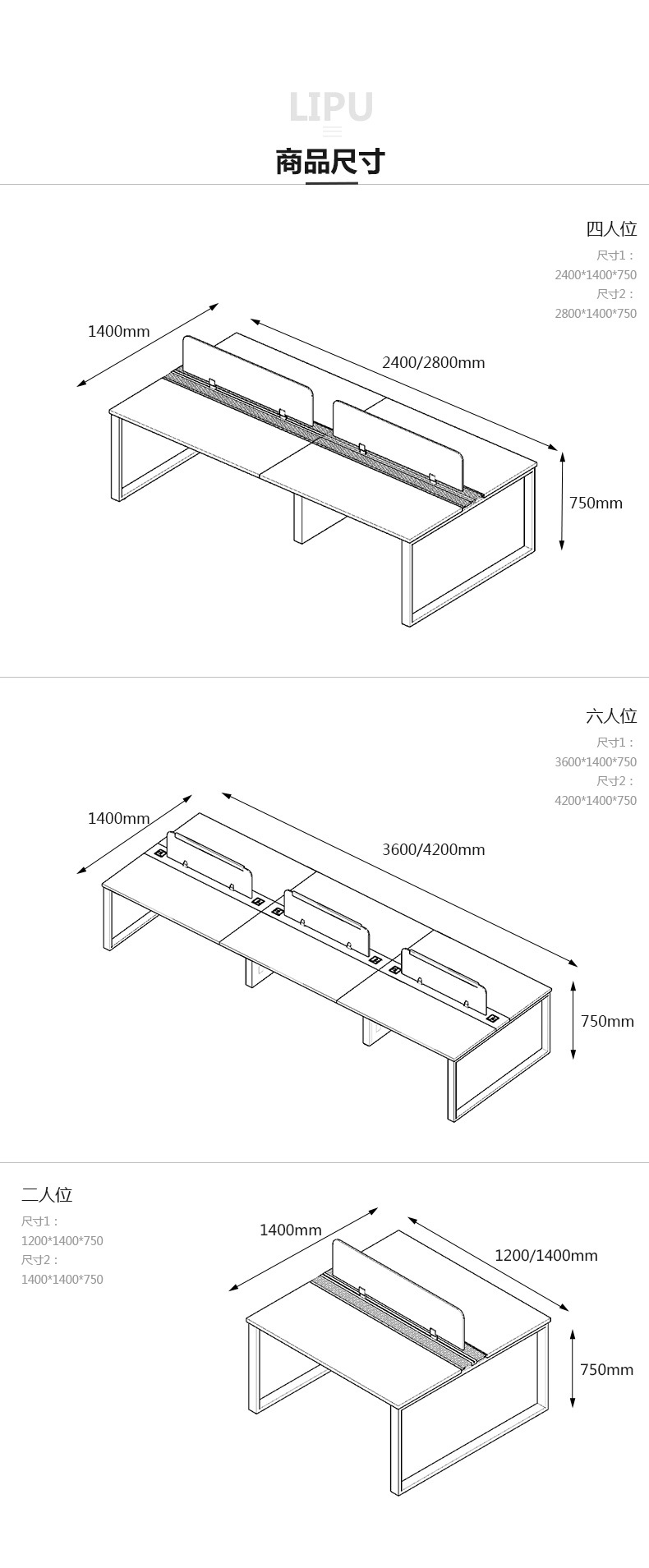 LIPU

商品尺寸

四人位

尺寸1：
2400*1400*750
尺寸2：
2800*1400*750

1400mm

2400/2800mm

750mm

六人位

尺寸1：
3600*1400*750
尺寸2：
4200*1400*750

1400mm

3600/4200mm

750mm

二人位

尺寸1：
1200*1400*750
尺寸2：
1400*1400*750

1400mm

1200/1400mm

750mm