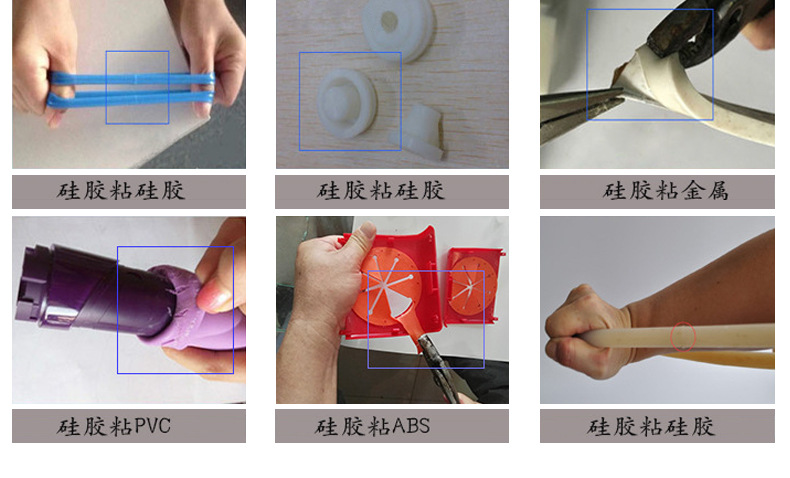 硅胶粘硅胶

硅胶粘硅胶

硅胶粘金属

硅胶粘PVC

硅胶粘ABS

硅胶粘硅胶