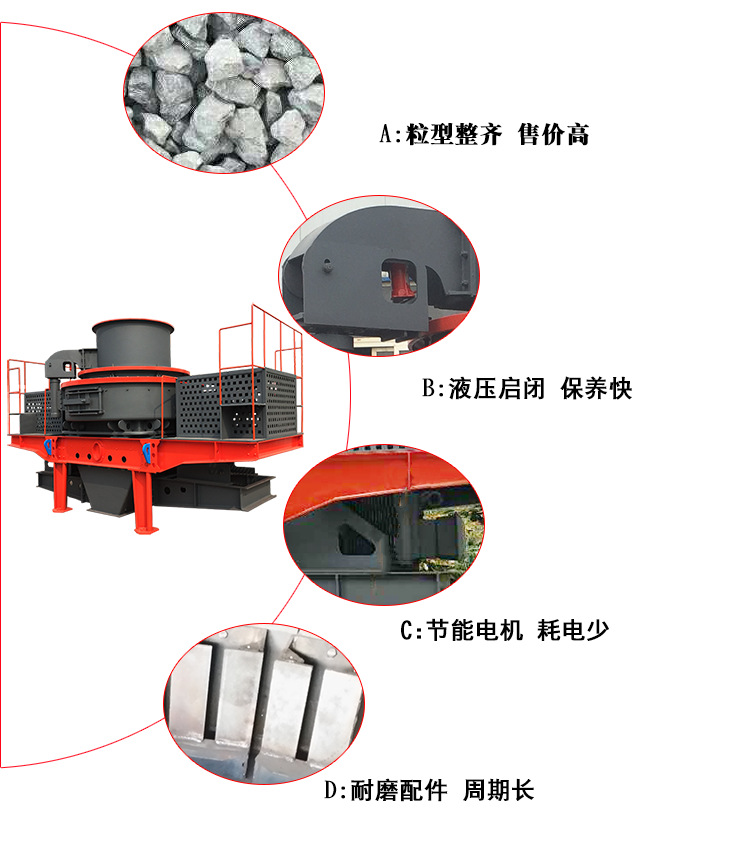 A:粒型整齐 售价高

B:液压启闭 保养快

C:节能电机 耗电少

D:耐磨配件 周期长