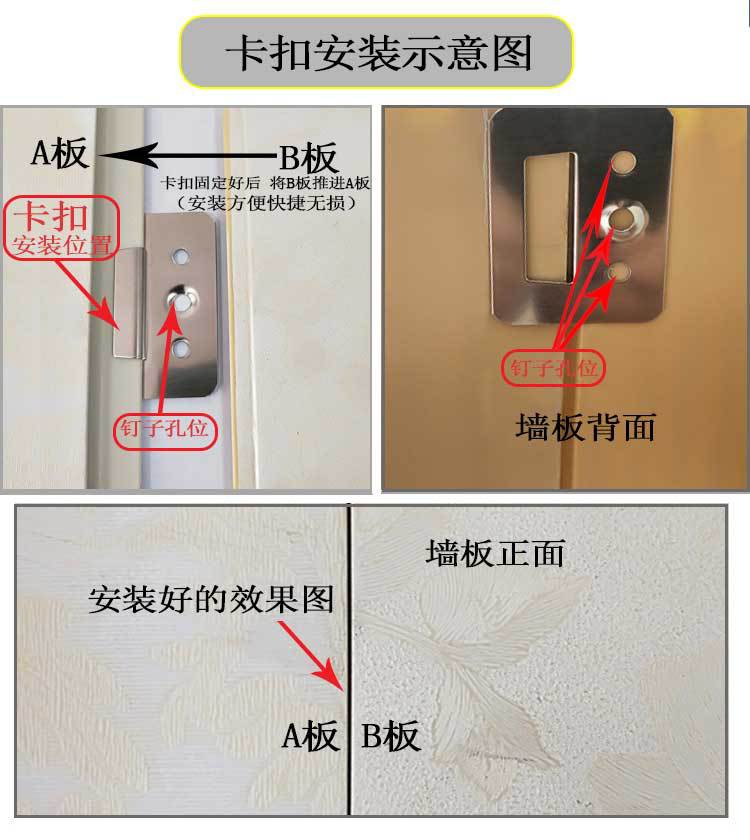 卡扣安装示意图

A板

B板

卡扣固定好后 将B板推进A板
（安装方便快捷无损）

卡扣
安装位置

钉子孔位

钉子孔位

墙板背面

墙板正面

安装好的效果图

A板 B板