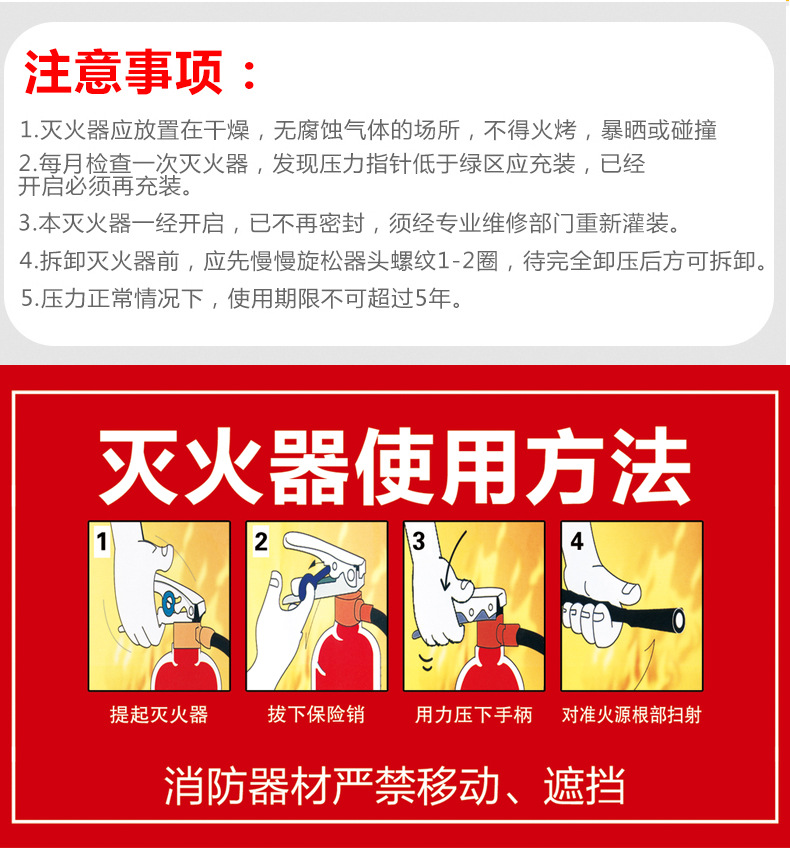 注意事项：

1.灭火器应放置在干燥，无腐蚀气体的场所，不得火烤，暴晒或碰撞

2.每月检查一次灭火器，发现压力指针低于绿区应充装，已经开启必须再充装。

3.本灭火器一经开启，已不再密封，须经专业维修部门重新灌装。

4.拆卸灭火器前，应先慢慢旋松器头螺纹1-2圈，待完全卸压后方可拆卸。

5.压力正常情况下，使用期限不可超过5年。

灭火器使用方法

1
提起灭火器

2
拔下保险销

3
用力压下手柄

4
对准火源根部扫射

消防器材严禁移动、遮挡