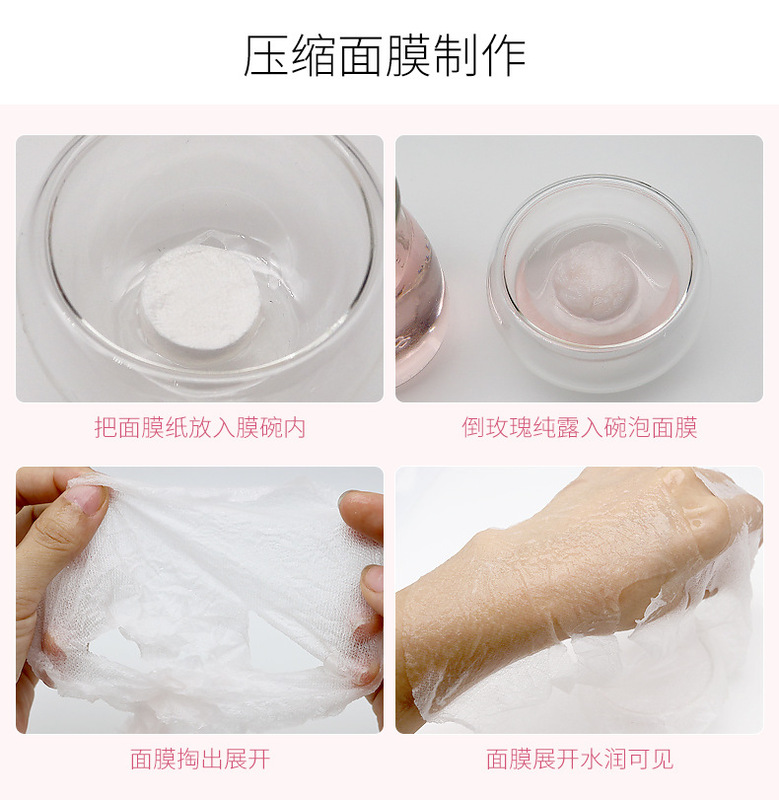 压缩面膜制作

把面膜纸放入膜碗内

倒玫瑰纯露入碗泡面膜

面膜掏出展开

面膜展开水润可见