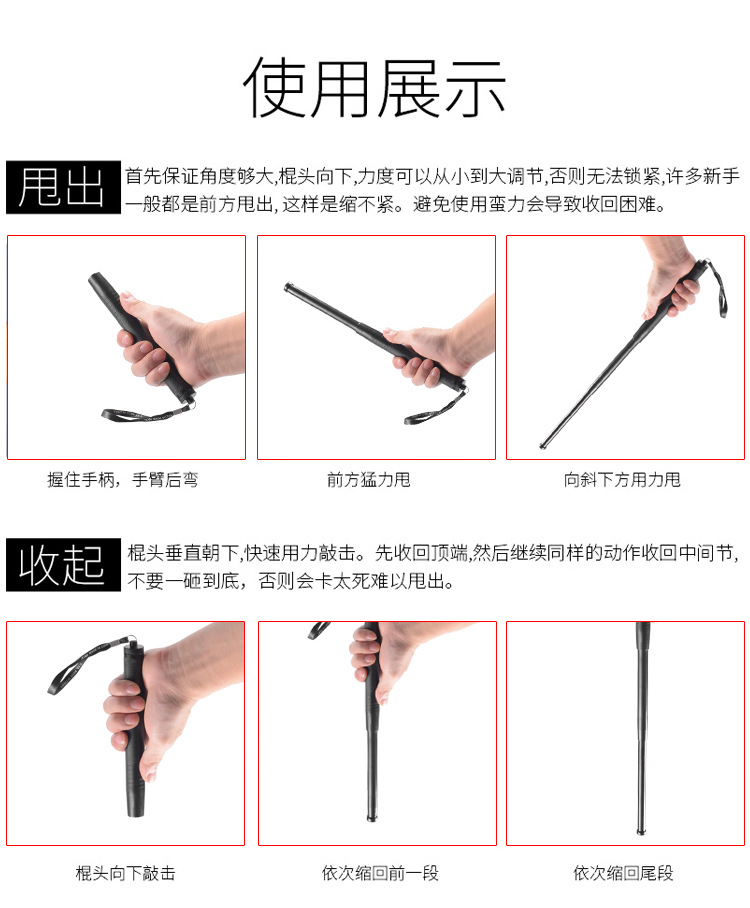 使用展示

甩出 首先保证角度够大,棍头向下,力度可以从小到大调节,否则无法锁紧,许多新手一般都是前方甩出,这样是缩不紧。避免使用蛮力会导致收回困难。

握住手柄，手臂后弯

前方猛力甩

向斜下方用力甩

收起 棍头垂直朝下,快速用力敲击。先收回顶端,然后继续同样的动作收回中间节,不要一砸到底，否则会卡太死难以甩出。

棍头向下敲击

依次缩回前一段

依次缩回尾段