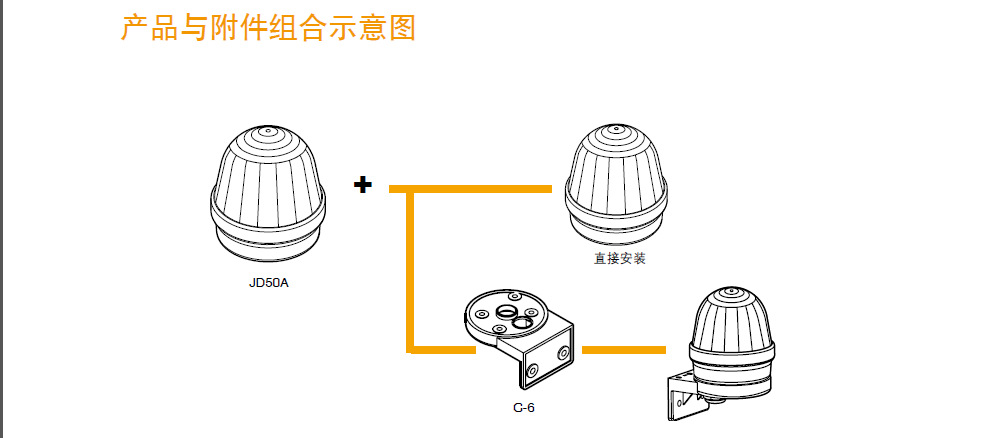 产品与附件组合示意图

JD50A

+

直接安装

C-6