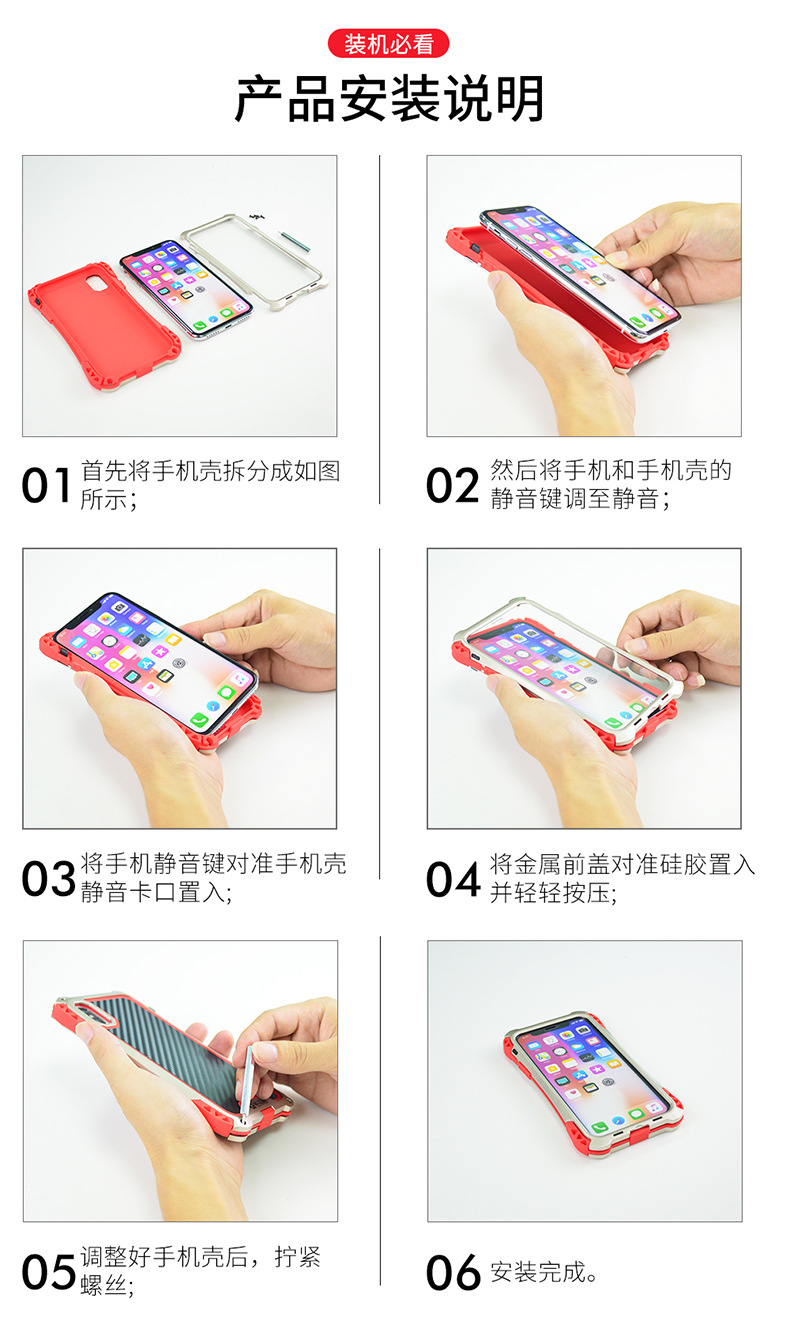 装机必看

产品安装说明

01 首先将手机壳拆分成如图所示；

02 然后将手机和手机壳的静音键调至静音；

03 将手机静音键对准手机壳静音卡口置入；

04 将金属前盖对准硅胶置入并轻轻按压；

05 调整好手机壳后，拧紧螺丝；

06 安装完成。